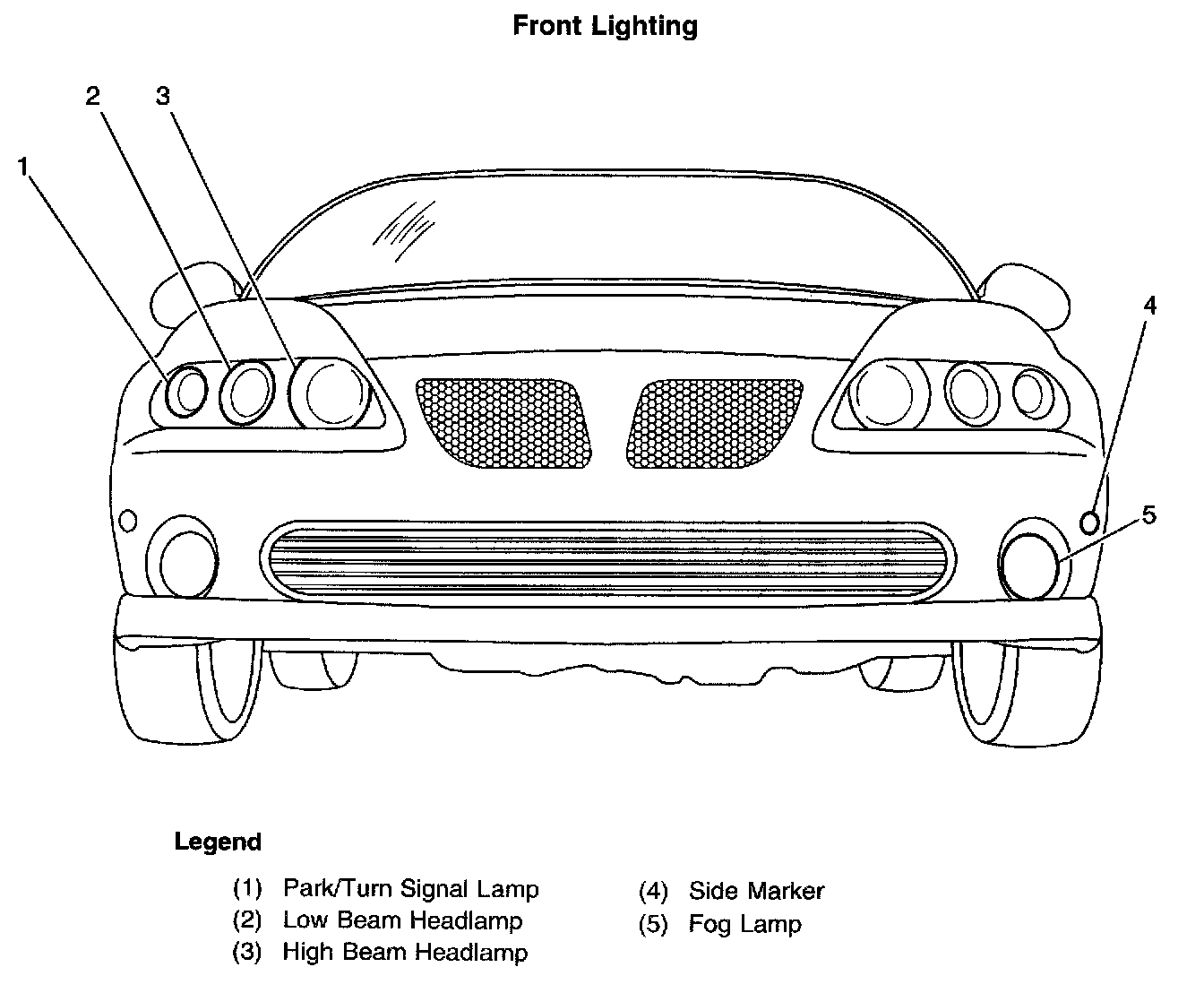 Front Lighting

2
3
1
4
5

Legend

(1) Park/Turn Signal Lamp
(2) Low Beam Headlamp
(3) High Beam Headlamp

(4) Side Marker
(5) Fog Lamp