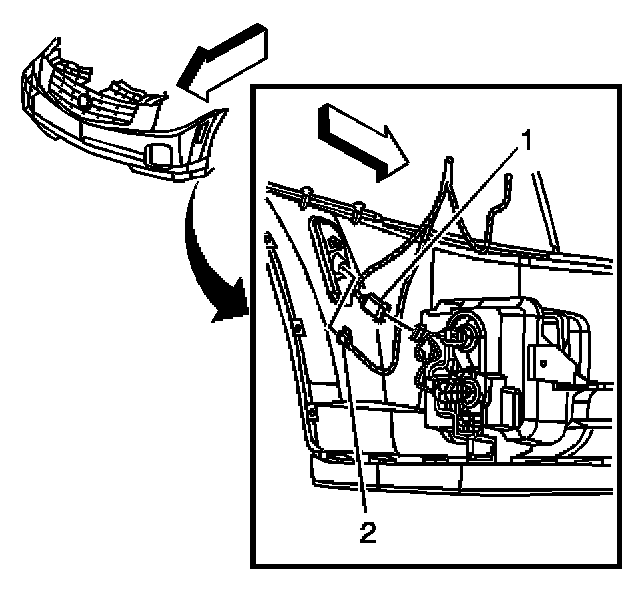 1
2