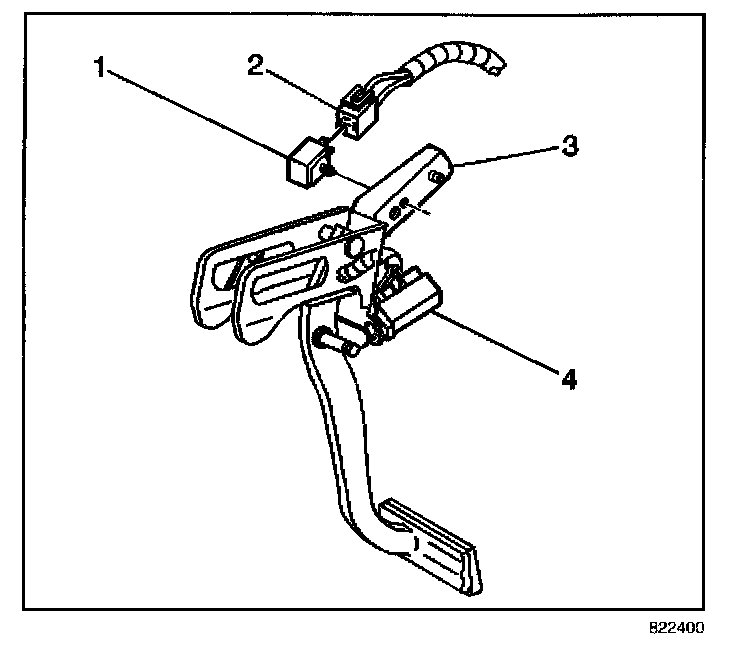 1
2
3
4
822400