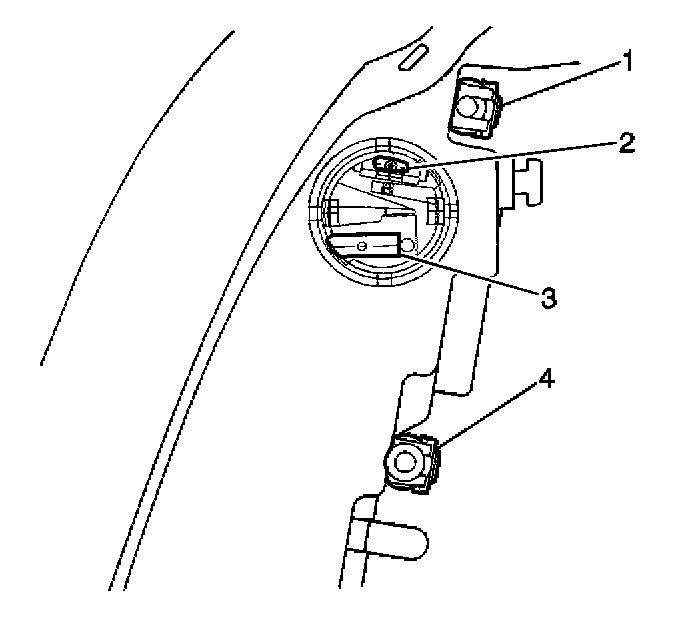 1
2
3
4