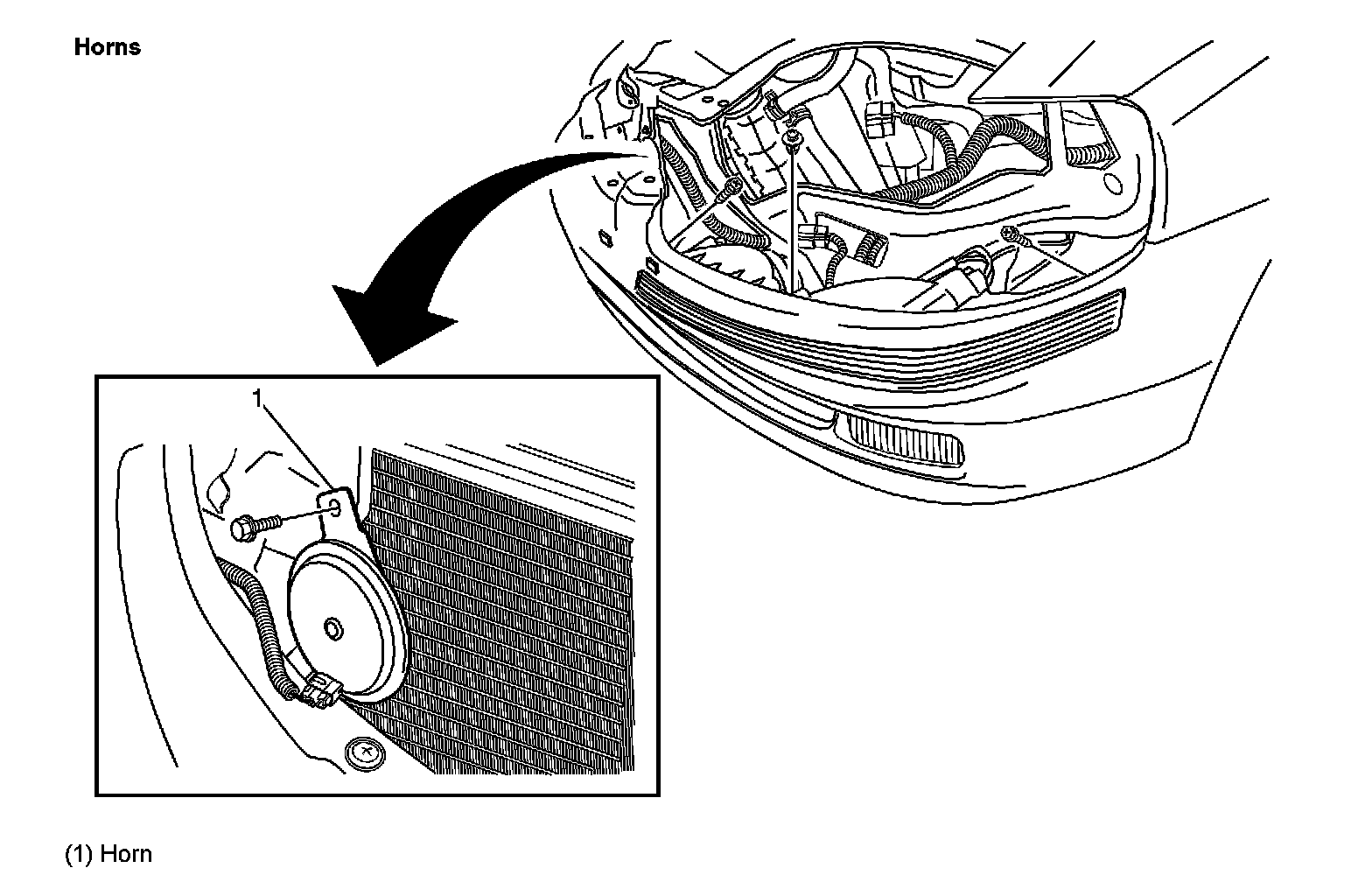 Horns

1

(1) Horn