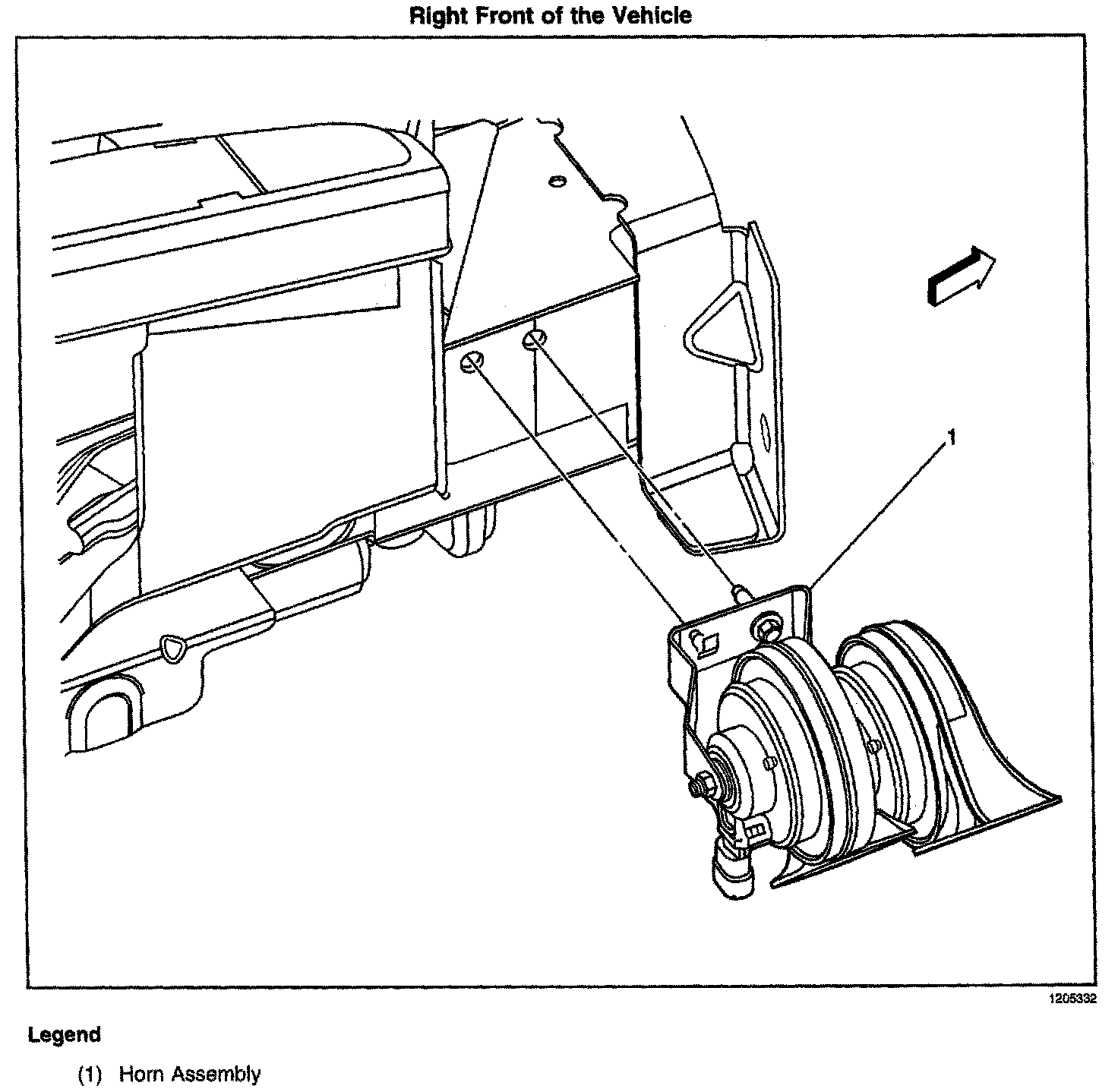 Right Front of the Vehicle

1

1205332

Legend

(1) Horn Assembly