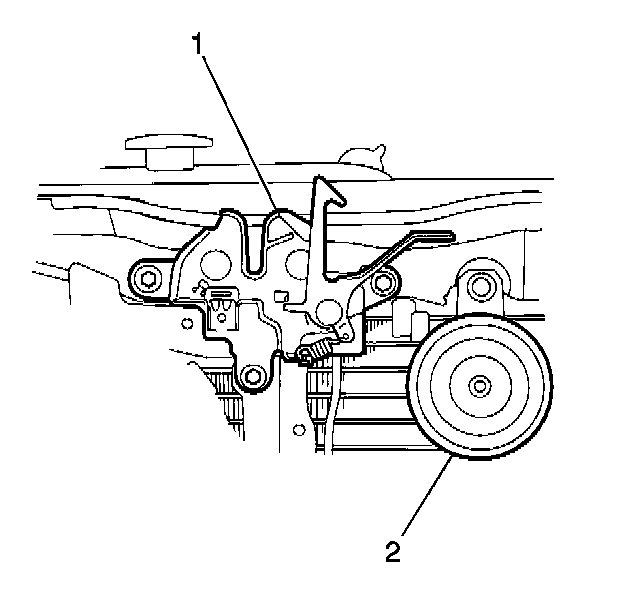 1

2