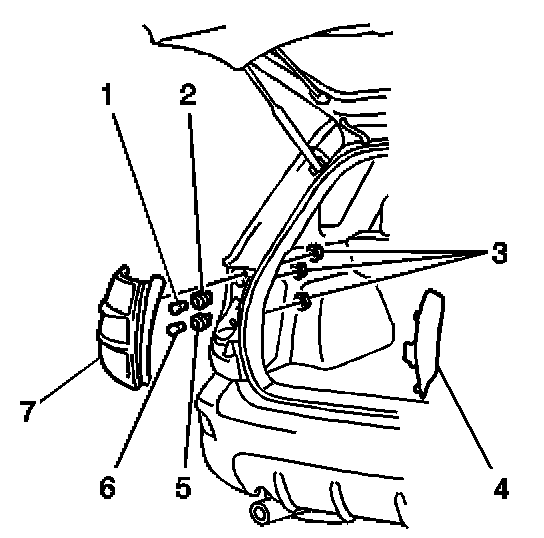 1
2
3
7
6
5
4