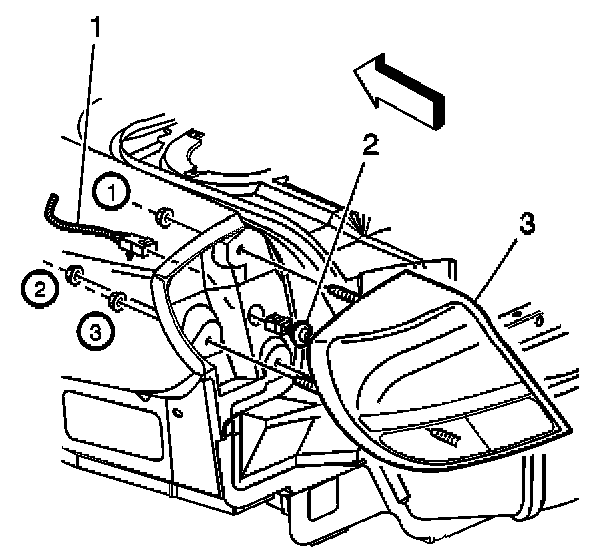 1
2
3
1
2
3