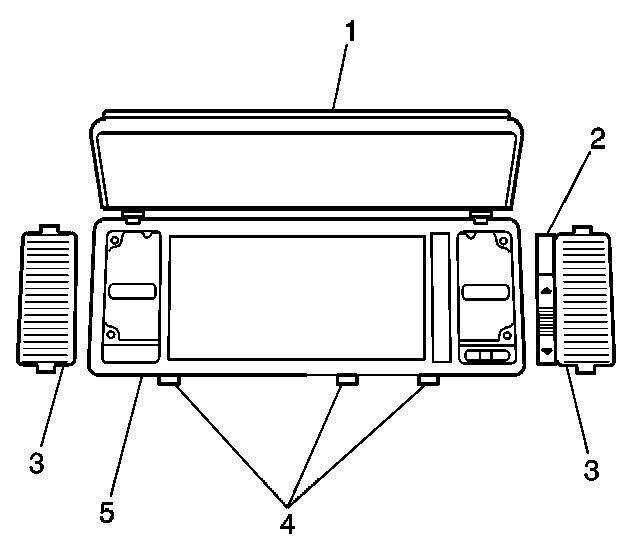 1
2
3
3
5
4