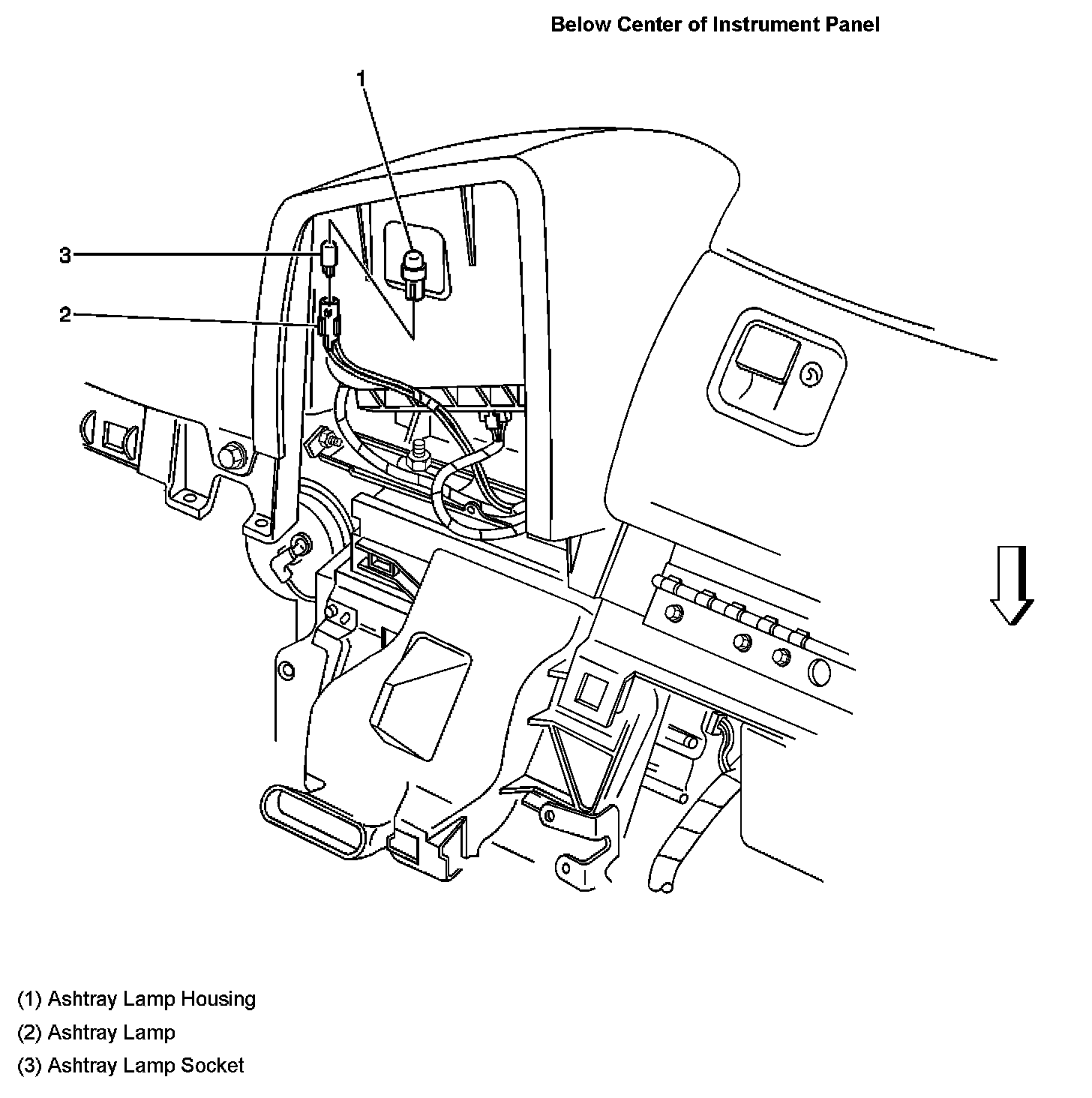 Below Center of Instrument Panel

1

3

2

(1) Ashtray Lamp Housing

(2) Ashtray Lamp

(3) Ashtray Lamp Socket