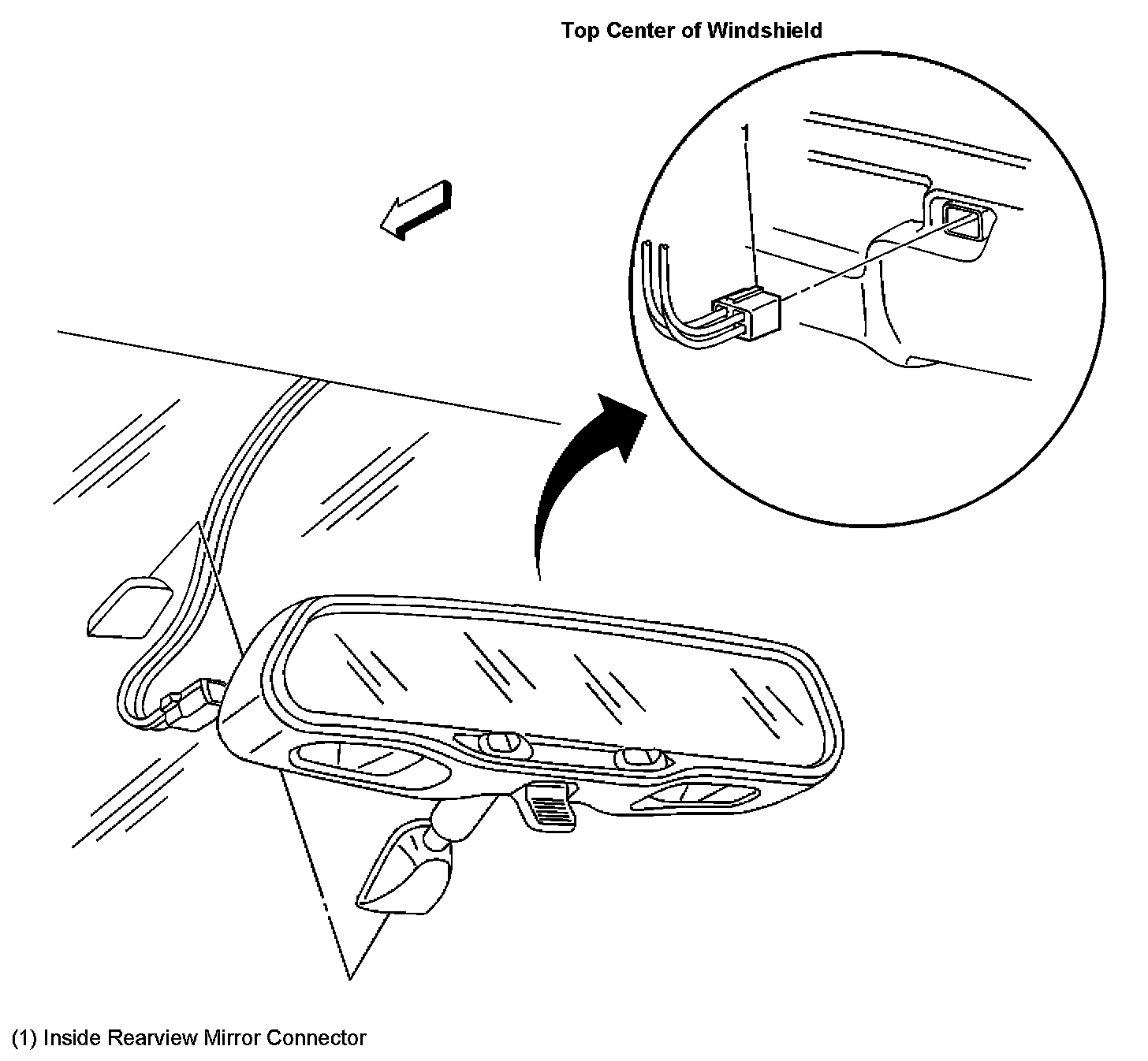 Top Center of Windshield

1

(1) Inside Rearview Mirror Connector