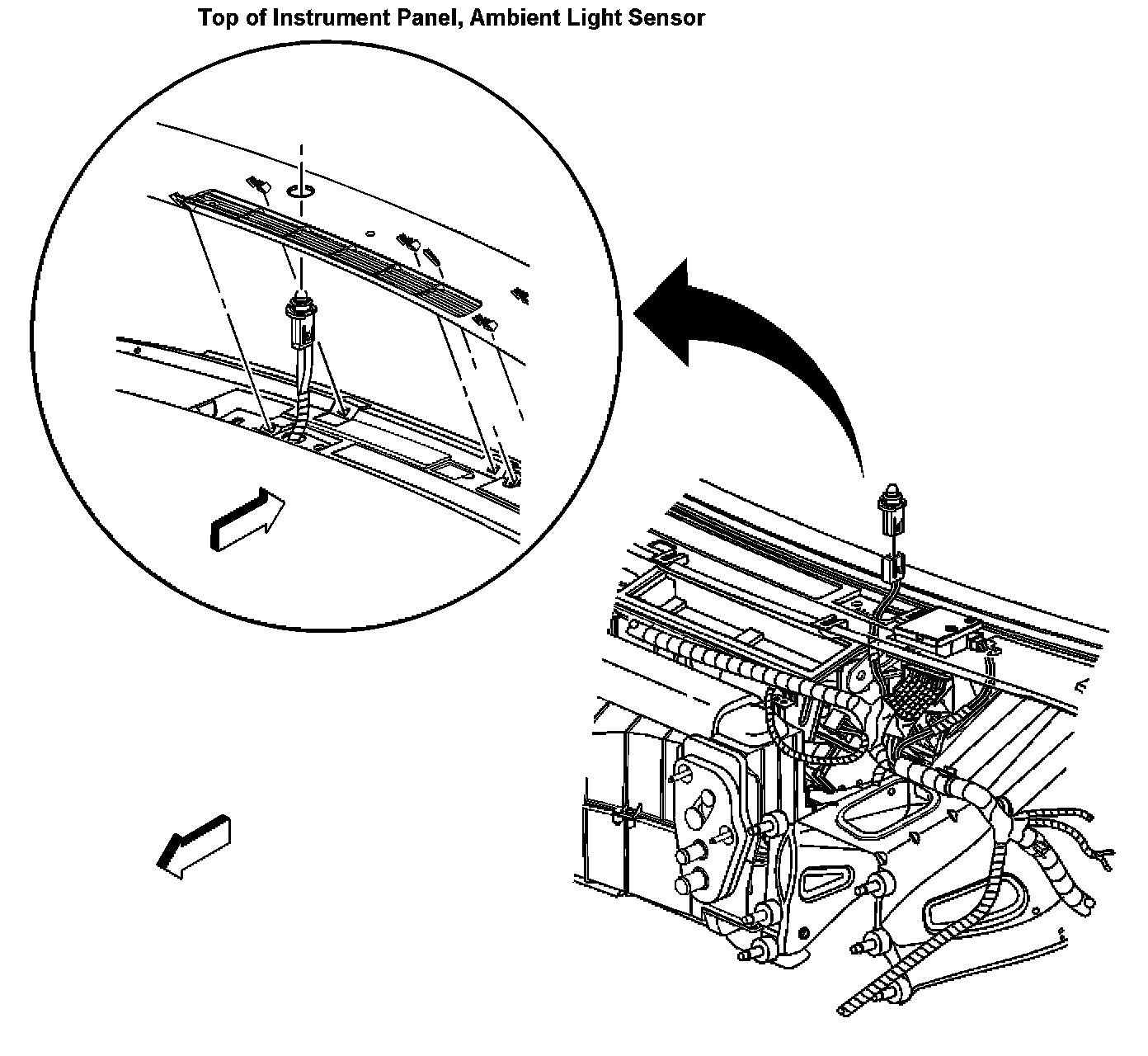 Top of Instrument Panel, Ambient Light Sensor