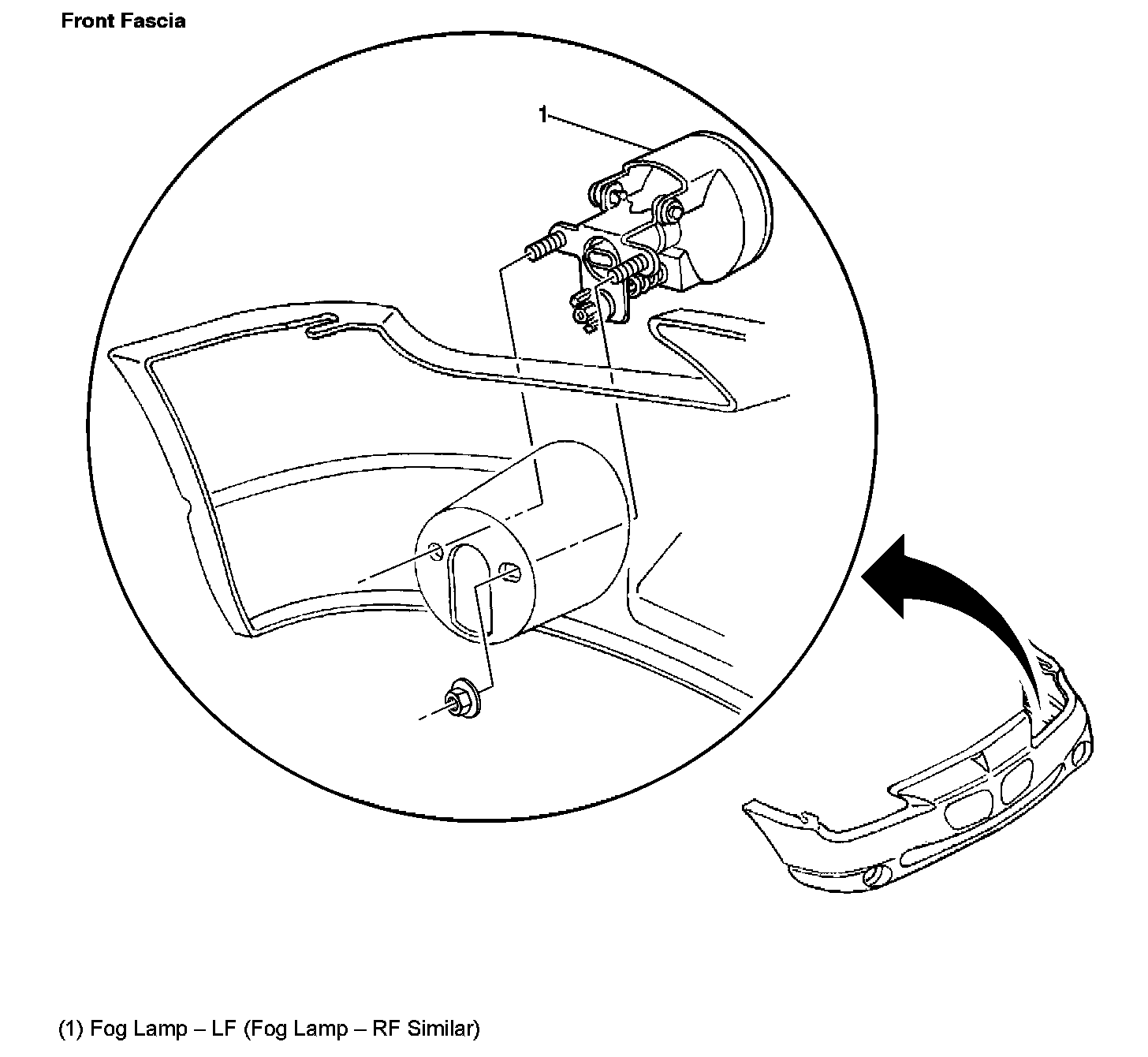 Front Fascia

1

(1) Fog Lamp – LF (Fog Lamp – RF Similar)