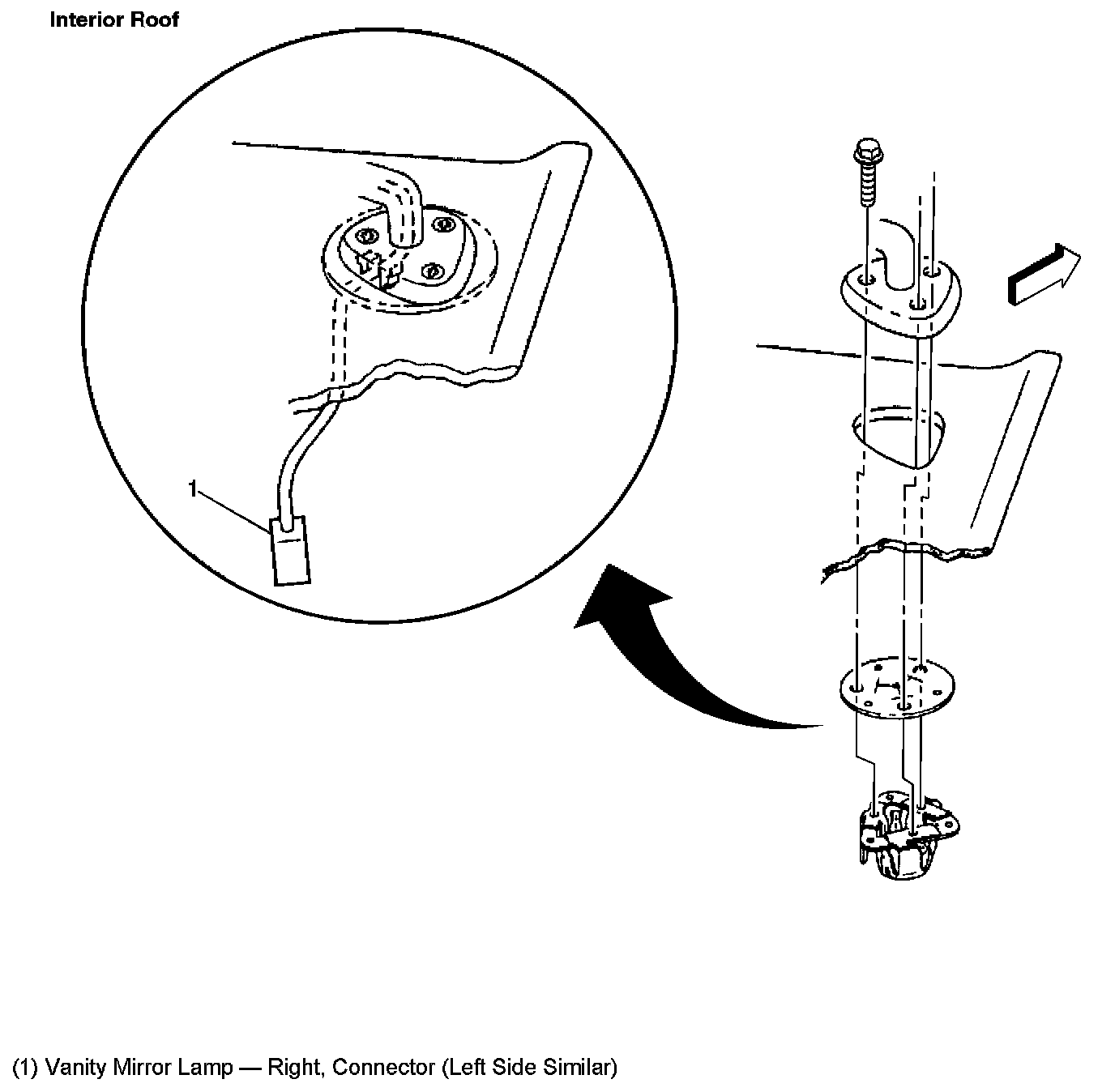 Interior Roof

1

(1) Vanity Mirror Lamp — Right, Connector (Left Side Similar)