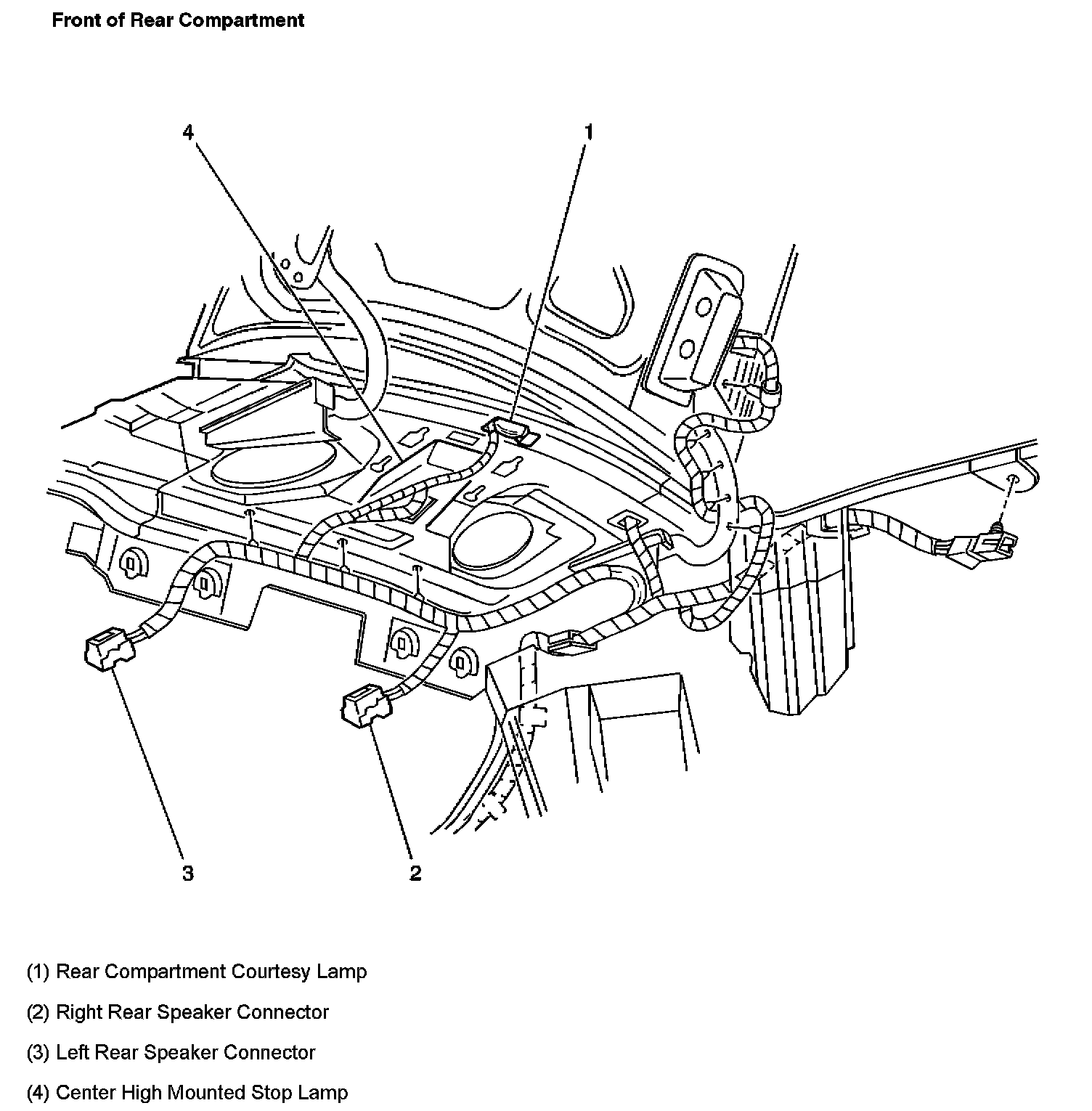 Front of Rear Compartment

4

1

3

2

(1) Rear Compartment Courtesy Lamp

(2) Right Rear Speaker Connector

(3) Left Rear Speaker Connector

(4) Center High Mounted Stop Lamp