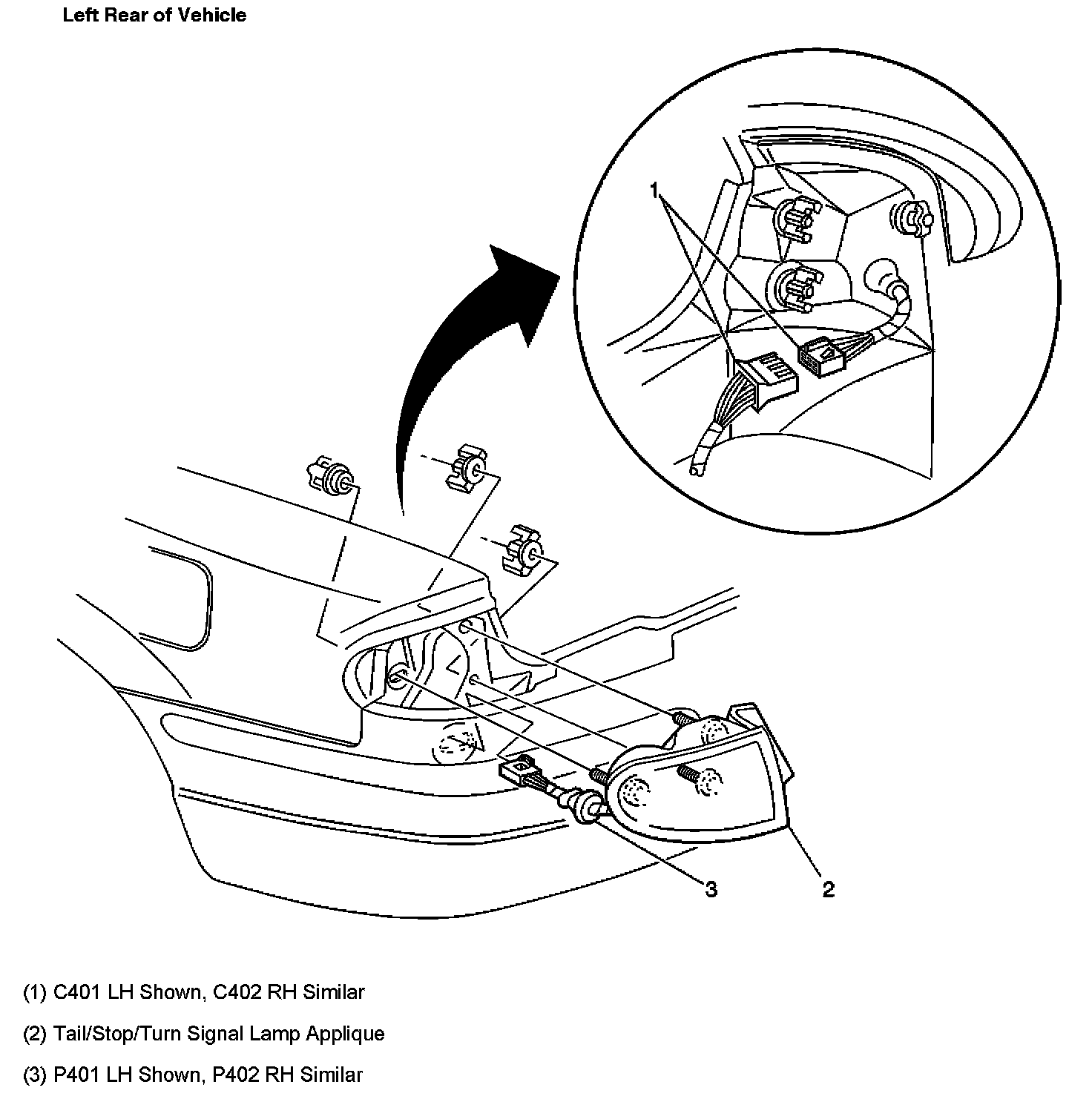 Left Rear of Vehicle

1

3

2

(1) C401 LH Shown, C402 RH Similar

(2) Tail/Stop/Turn Signal Lamp Applique

(3) P401 LH Shown, P402 RH Similar