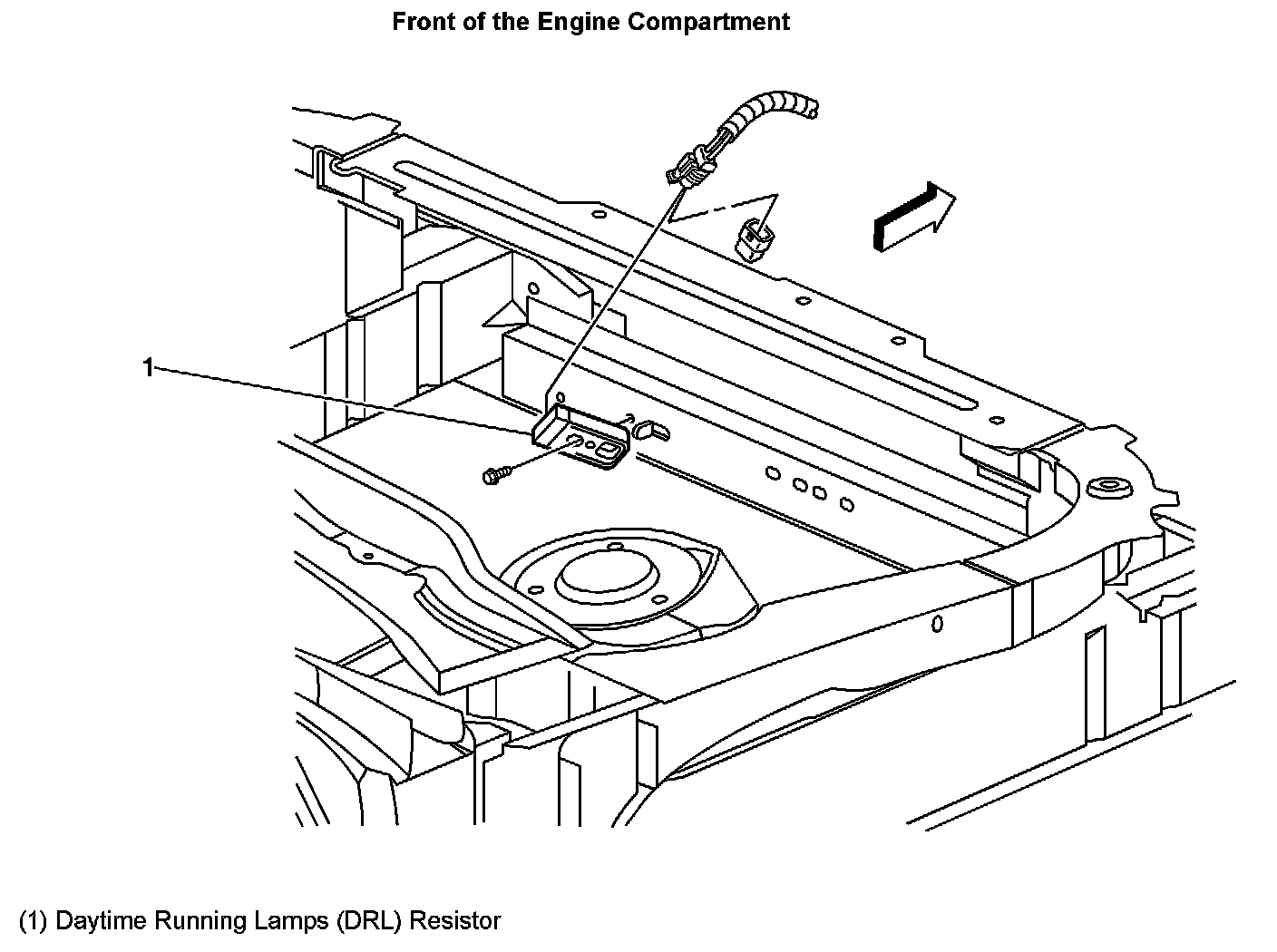 Front of the Engine Compartment

1

(1) Daytime Running Lamps (DRL) Resistor