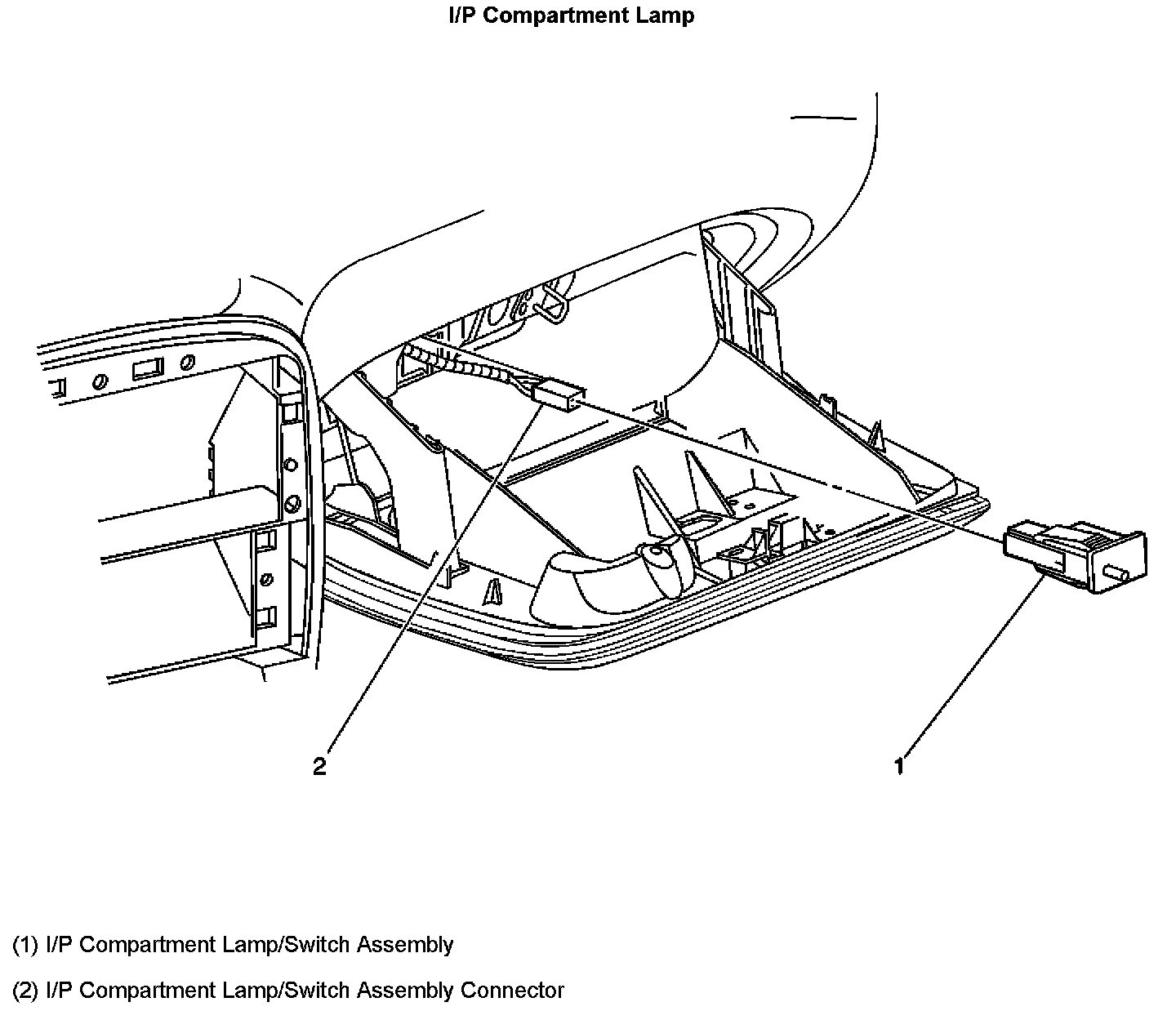 I/P Compartment Lamp

2

1

(1) I/P Compartment Lamp/Switch Assembly

(2) I/P Compartment Lamp/Switch Assembly Connector