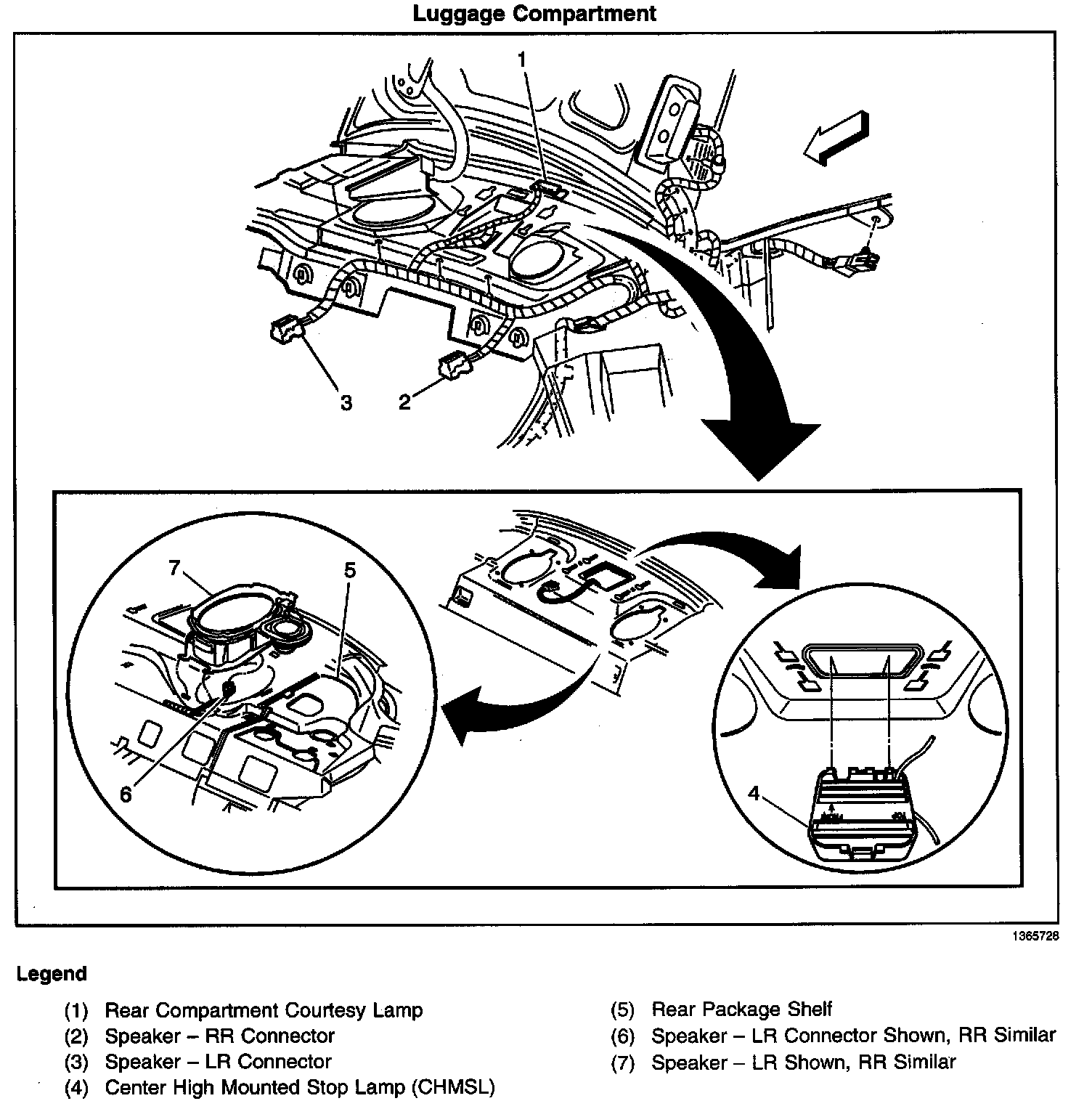 Luggage Compartment

1

3

2

7

5

6

4

1365728

Legend

(1) Rear Compartment Courtesy Lamp
(2) Speaker – RR Connector
(3) Speaker – LR Connector
(4) Center High Mounted Stop Lamp (CHMSL)

(5) Rear Package Shelf
(6) Speaker – LR Connector Shown, RR Similar
(7) Speaker – LR Shown, RR Similar