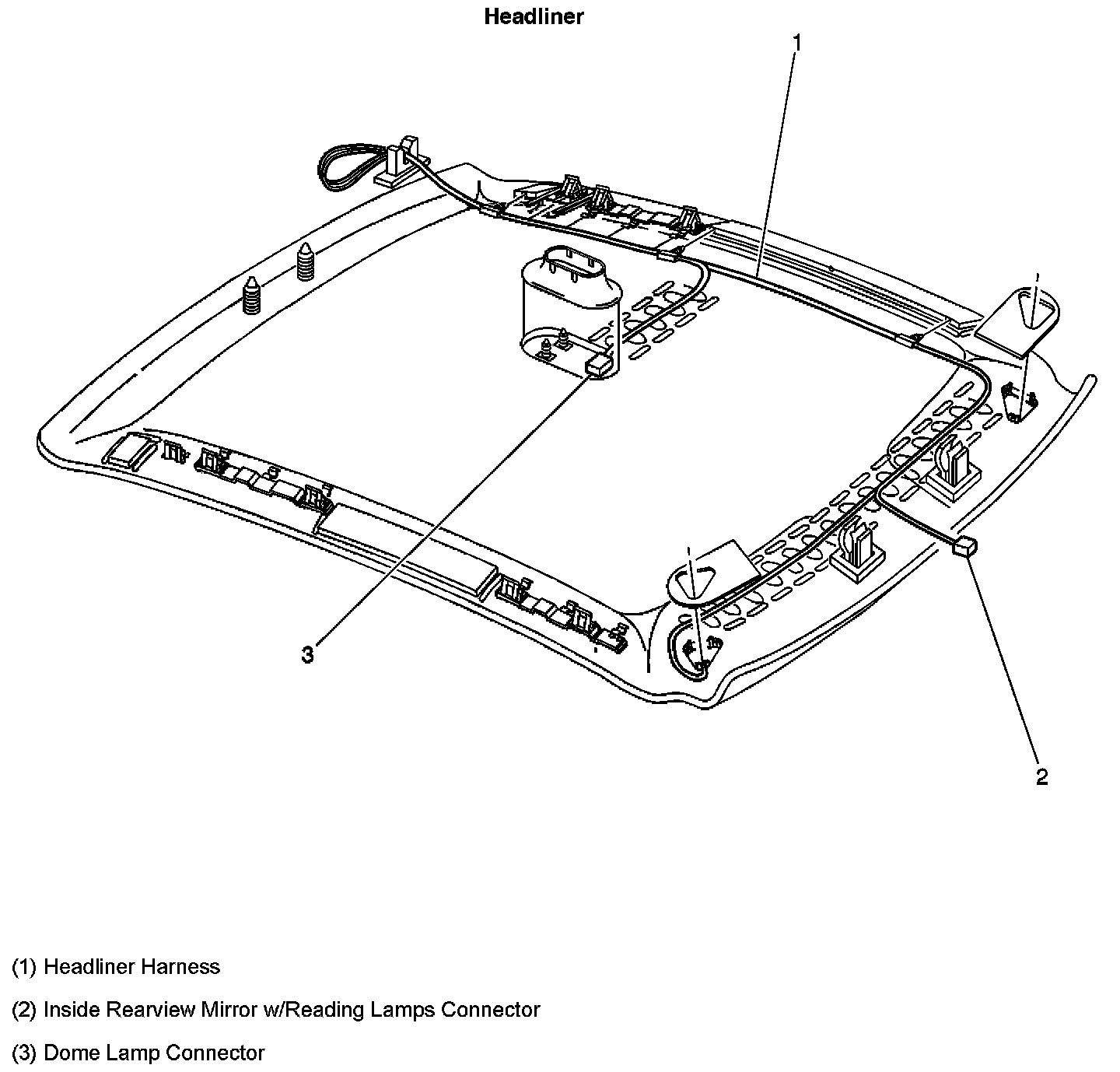 Headliner

1

3

2

(1) Headliner Harness

(2) Inside Rearview Mirror w/Reading Lamps Connector

(3) Dome Lamp Connector