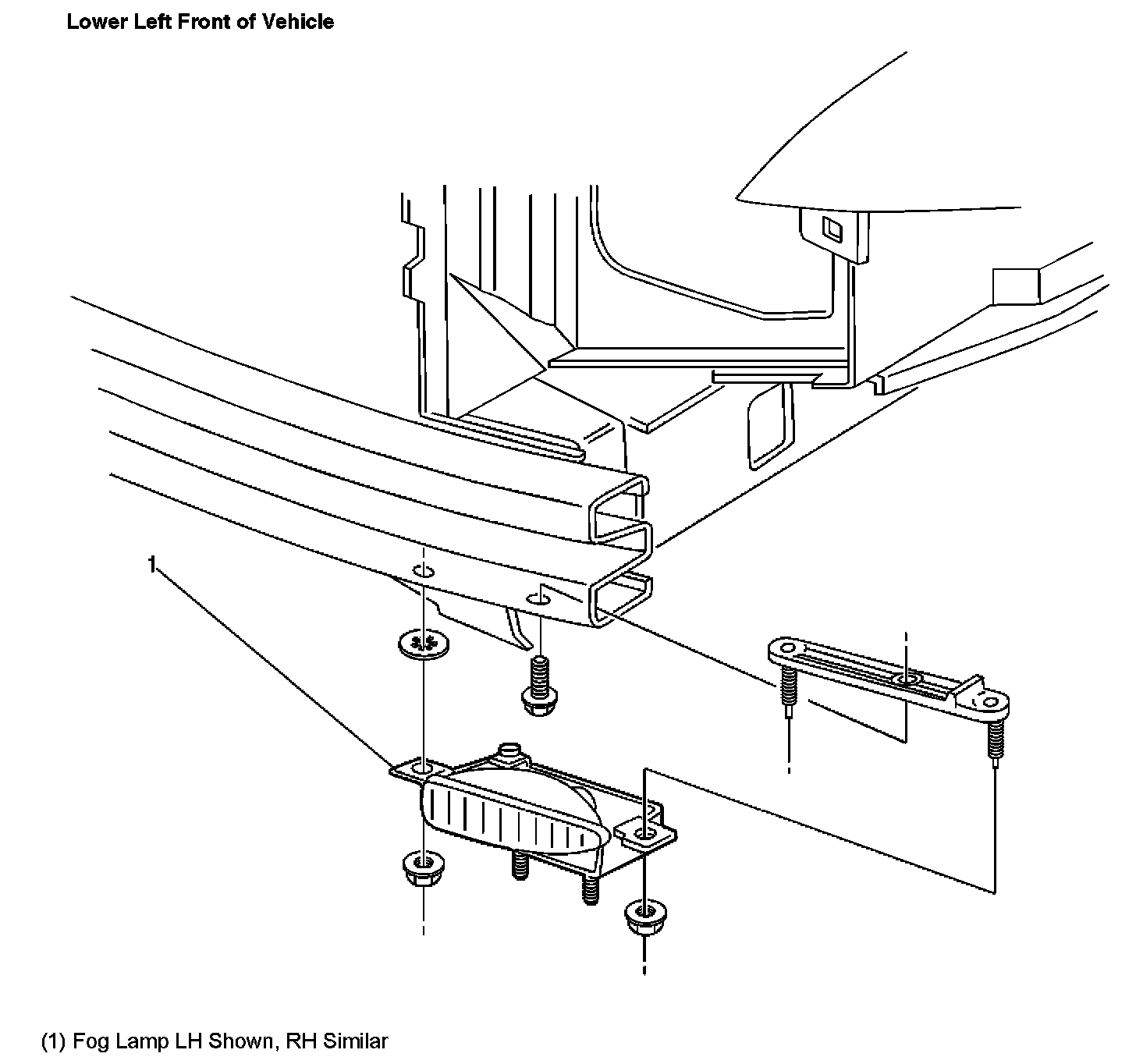 Lower Left Front of Vehicle

1

(1) Fog Lamp LH Shown, RH Similar