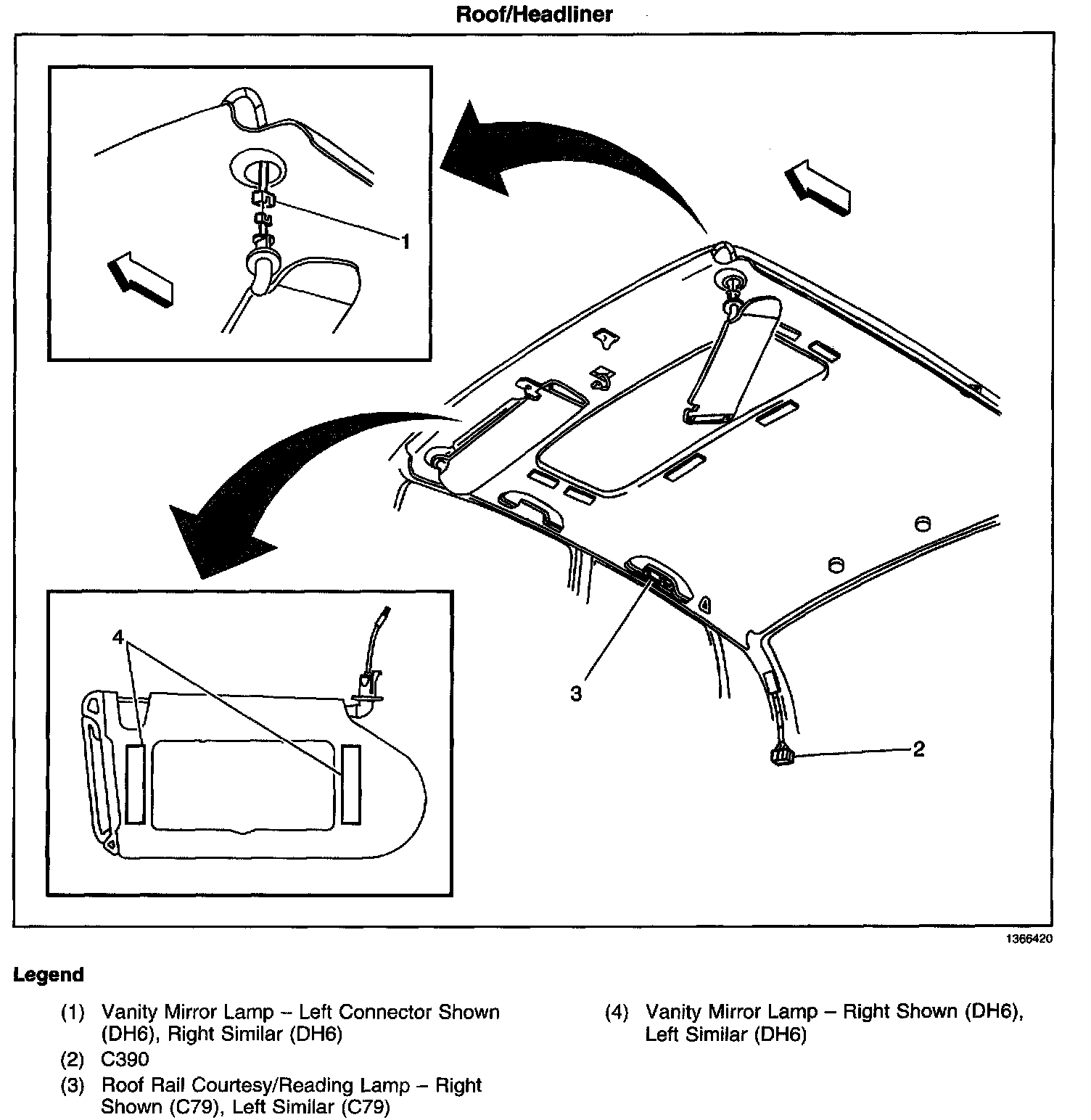 Roof/Headliner

1

4

3

2

1366420

Legend

(1) Vanity Mirror Lamp – Left Connector Shown (DH6), Right Similar (DH6)

(2) C390

(3) Roof Rail Courtesy/Reading Lamp – Right Shown (C79), Left Similar (C79)

(4) Vanity Mirror Lamp – Right Shown (DH6), Left Similar (DH6)