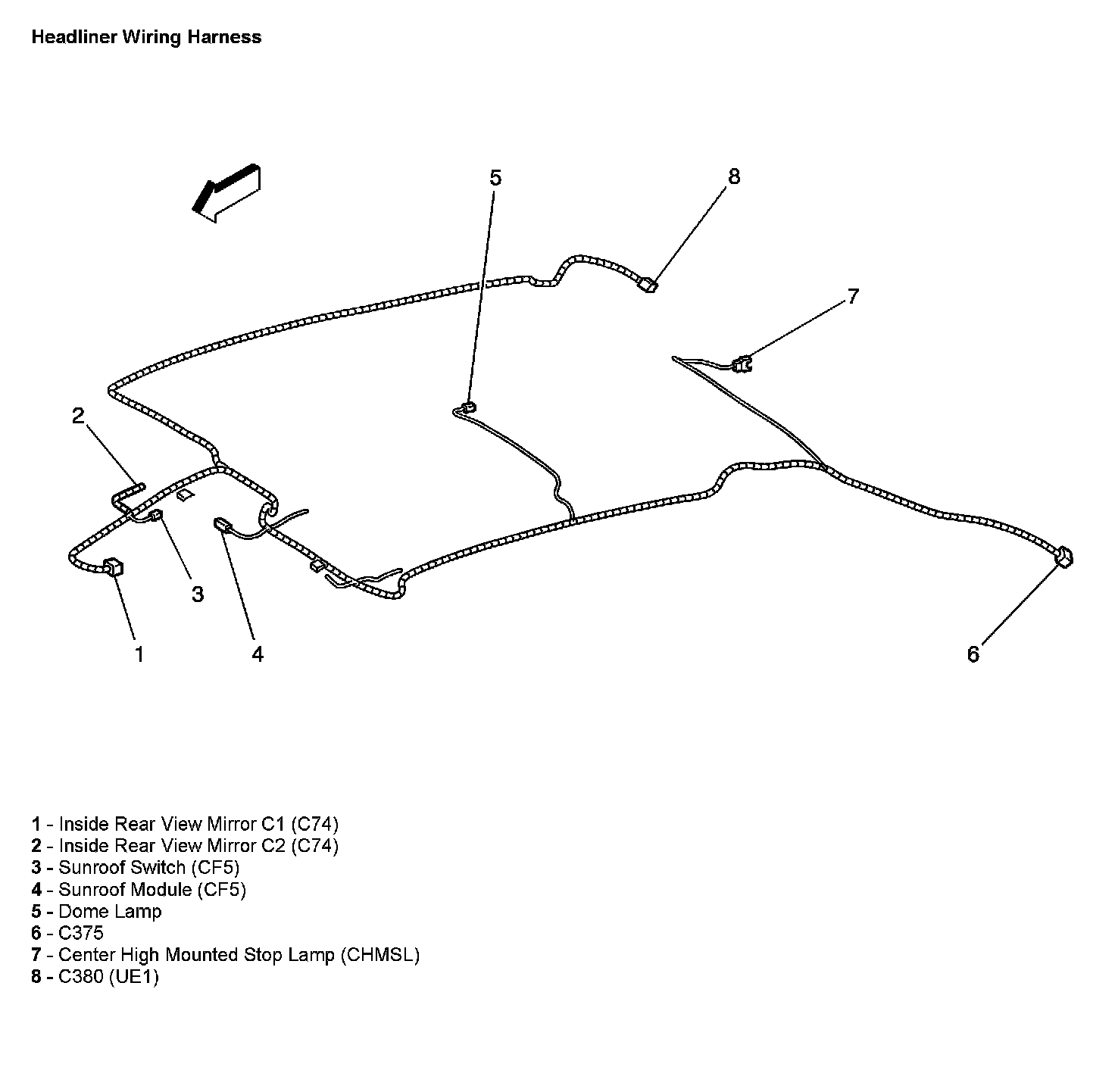 Headliner Wiring Harness

5
8
7
2
3
1
4
6

1 - Inside Rear View Mirror C1 (C74)
2 - Inside Rear View Mirror C2 (C74)
3 - Sunroof Switch (CF5)
4 - Sunroof Module (CF5)
5 - Dome Lamp
6 - C375
7 - Center High Mounted Stop Lamp (CHMSL)
8 - C380 (UE1)