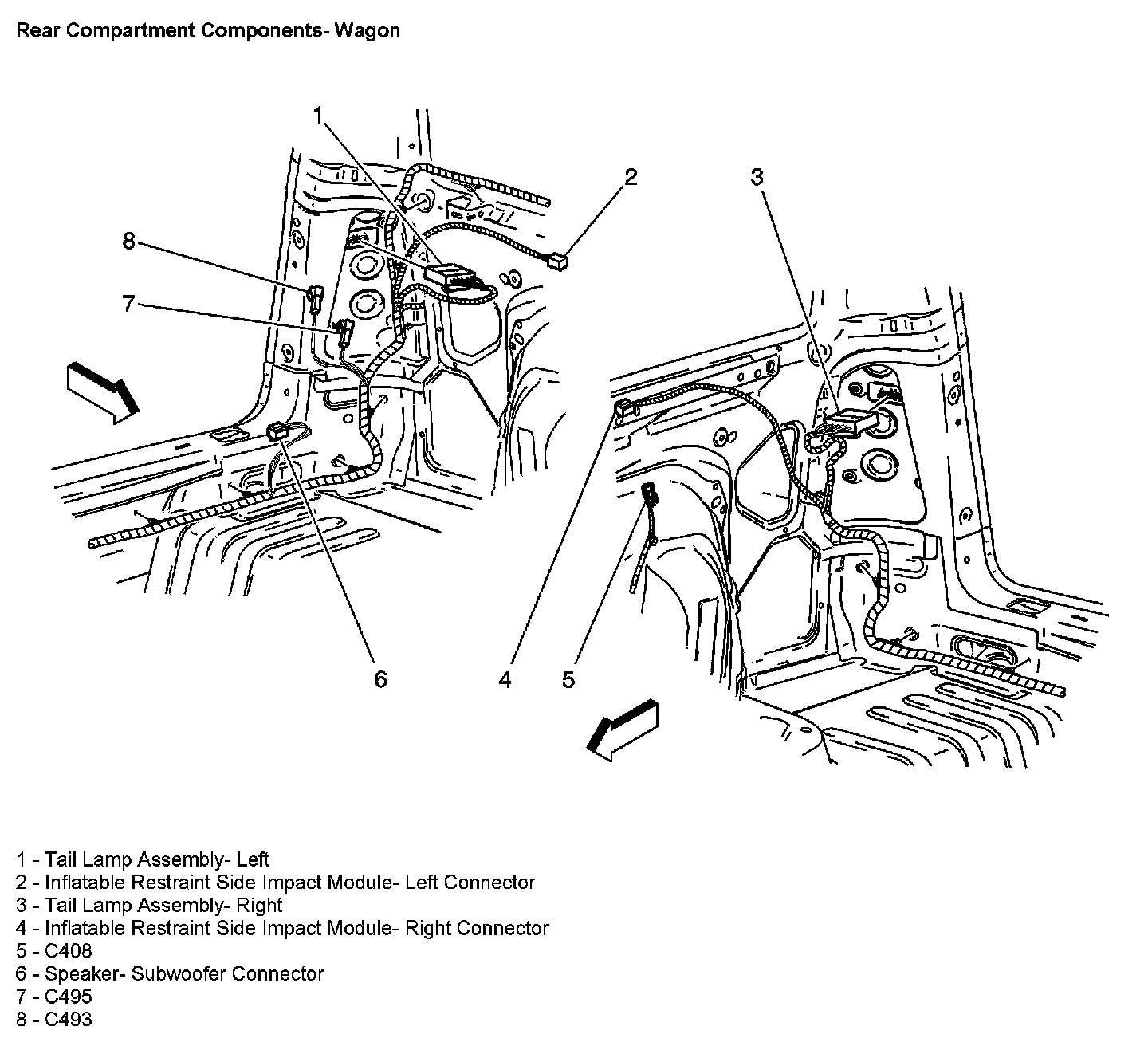 Rear Compartment Components- Wagon

1

2

3

8

7

6

4

5

1 - Tail Lamp Assembly- Left
2 - Inflatable Restraint Side Impact Module- Left Connector
3 - Tail Lamp Assembly- Right
4 - Inflatable Restraint Side Impact Module- Right Connector
5 - C408
6 - Speaker- Subwoofer Connector
7 - C495
8 - C493