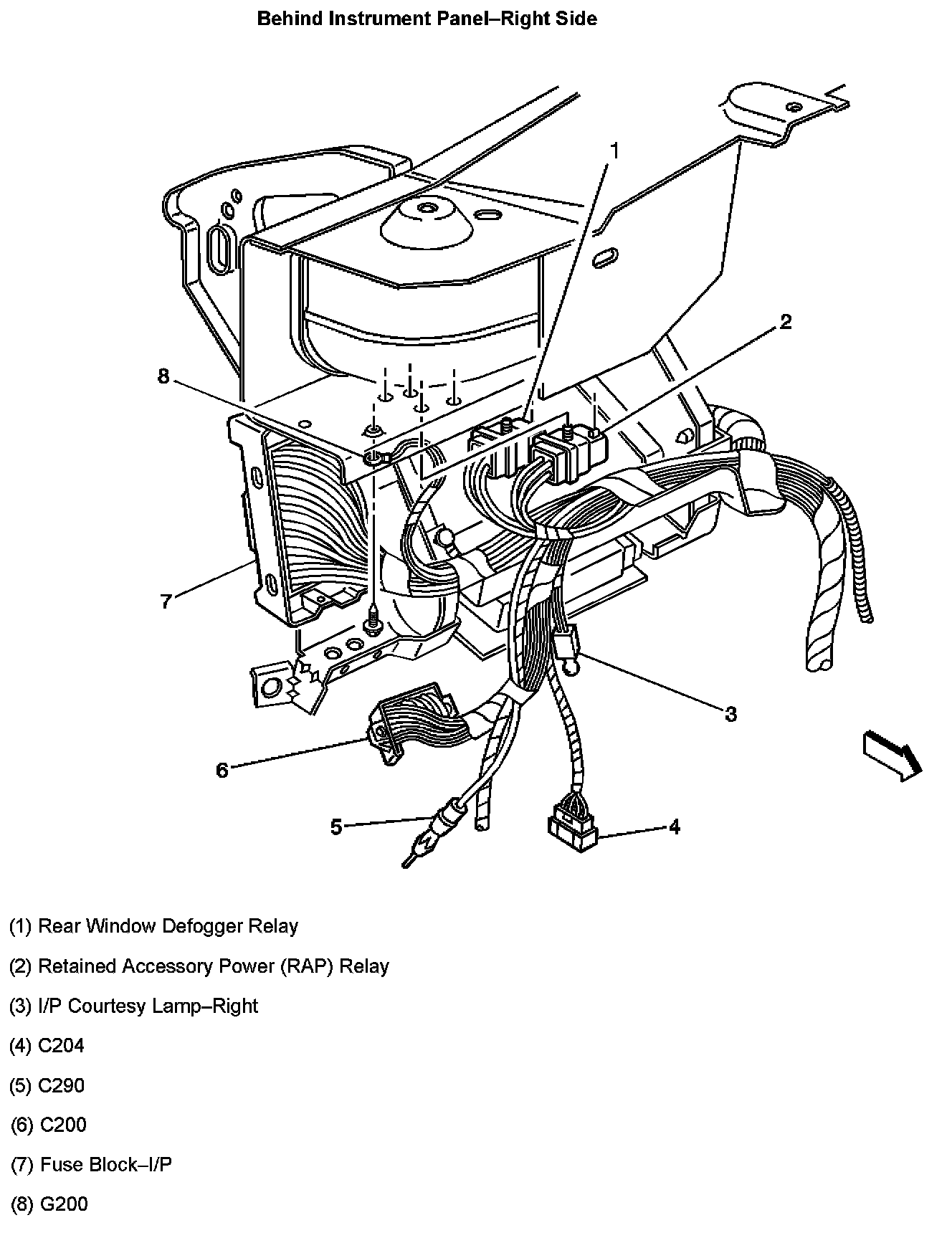 Behind Instrument Panel–Right Side

1

2

8

7

3

6

5

4

(1) Rear Window Defogger Relay

(2) Retained Accessory Power (RAP) Relay

(3) I/P Courtesy Lamp–Right

(4) C204

(5) C290

(6) C200

(7) Fuse Block–I/P

(8) G200