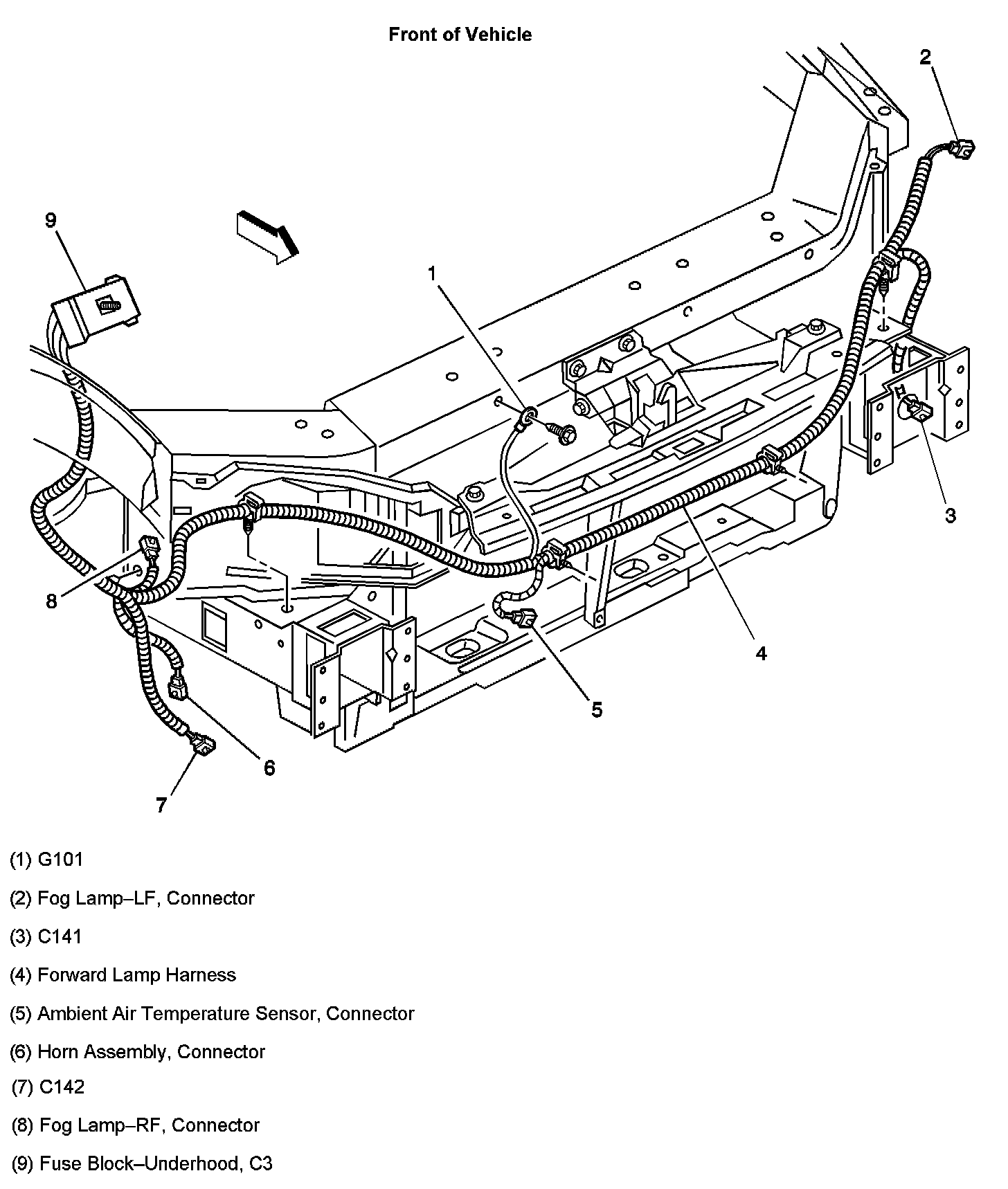 Front of Vehicle

2

9

1

3

8

4

5

6

7

(1) G101

(2) Fog Lamp–LF, Connector

(3) C141

(4) Forward Lamp Harness

(5) Ambient Air Temperature Sensor, Connector

(6) Horn Assembly, Connector

(7) C142

(8) Fog Lamp–RF, Connector

(9) Fuse Block–Underhood, C3