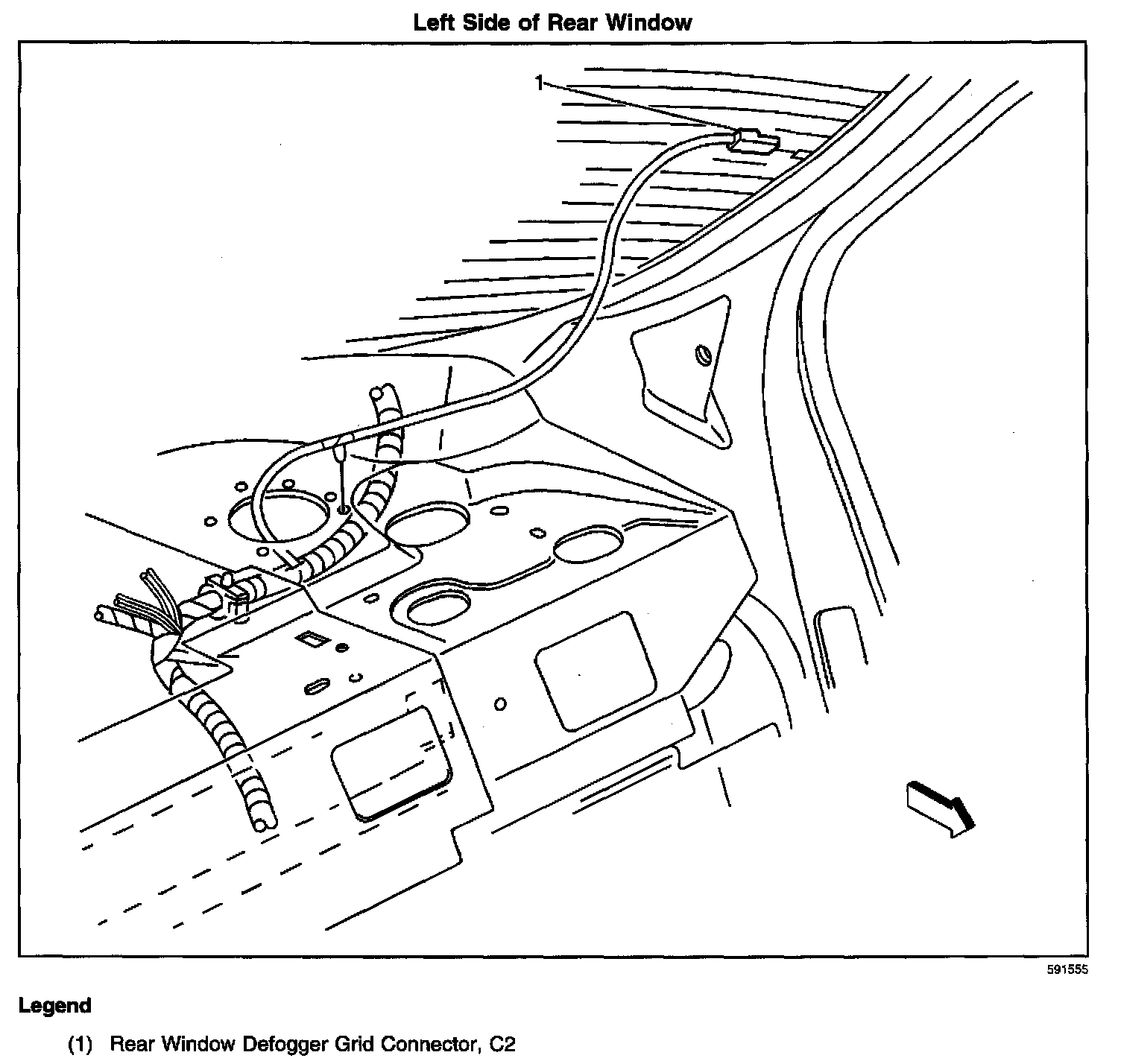 Left Side of Rear Window

1

591555

Legend

(1) Rear Window Defogger Grid Connector, C2