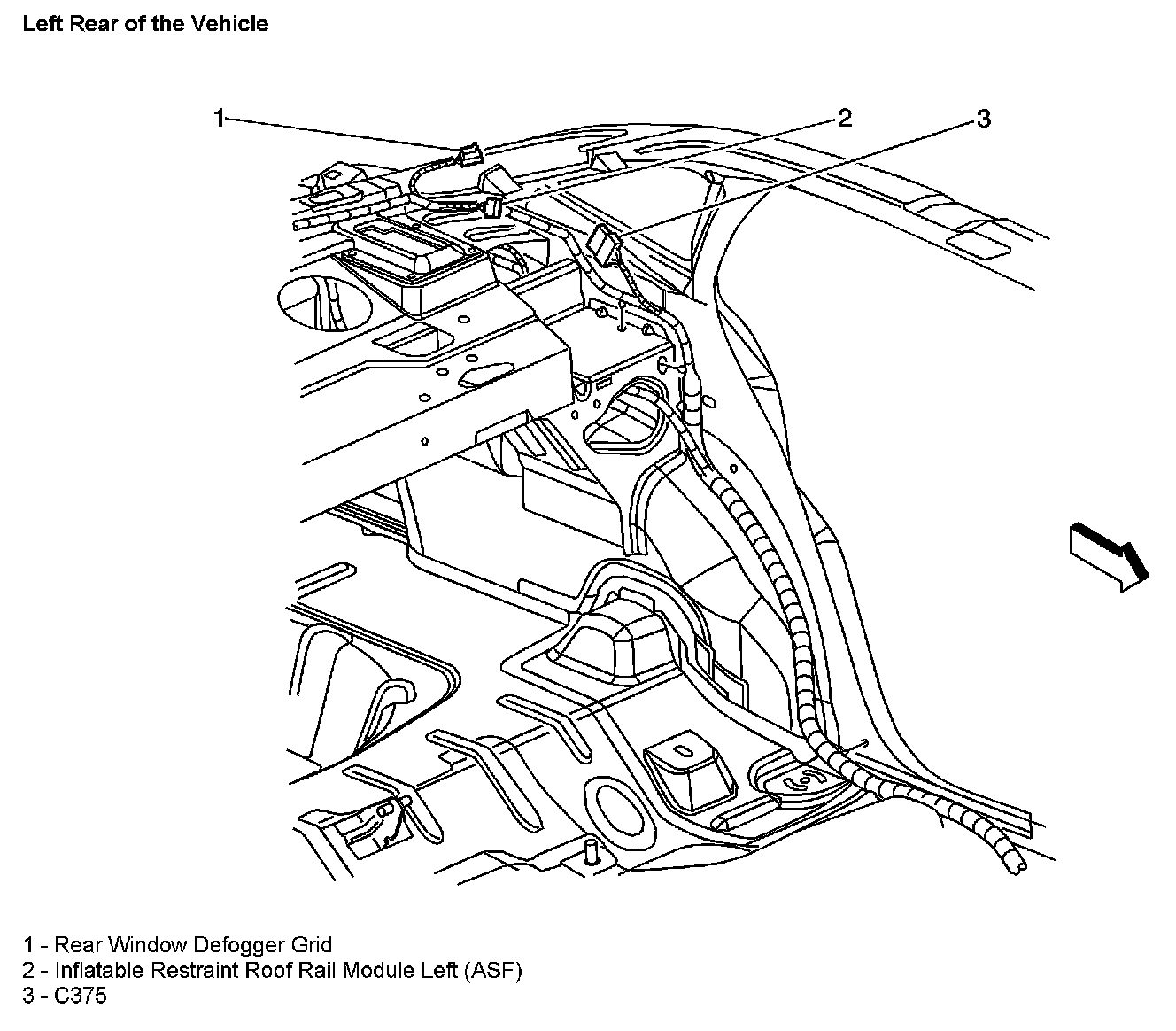 Left Rear of the Vehicle

1

2

3

1 - Rear Window Defogger Grid
2 - Inflatable Restraint Roof Rail Module Left (ASF)
3 - C375