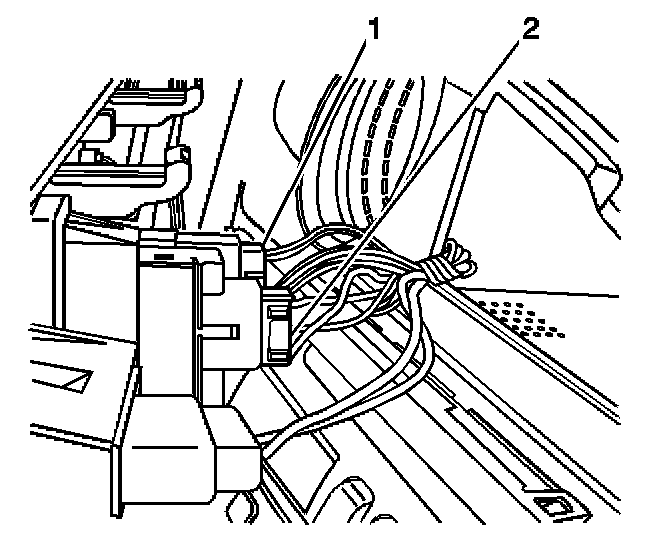 1
2