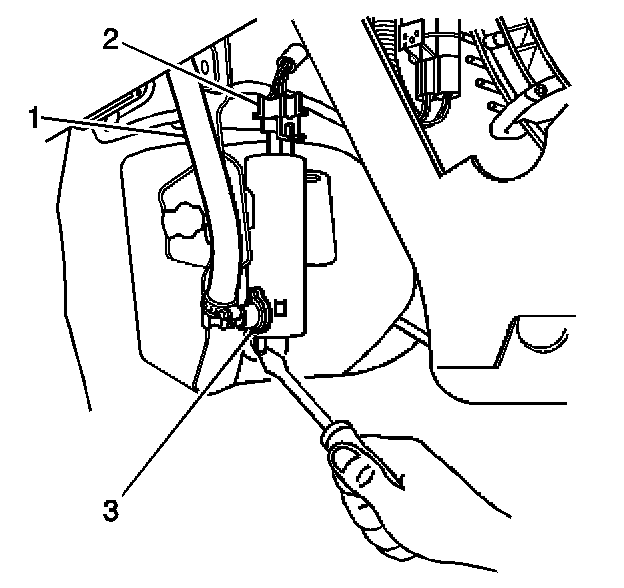 2
1
3