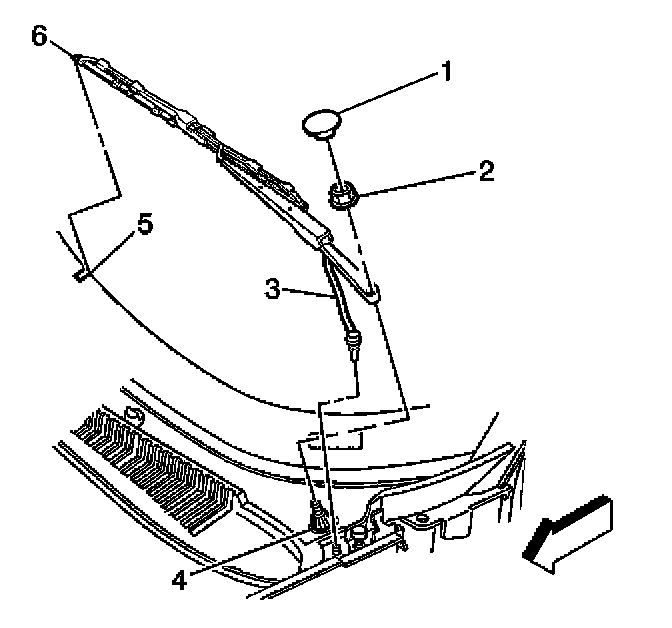 6
1
2
5
3
4