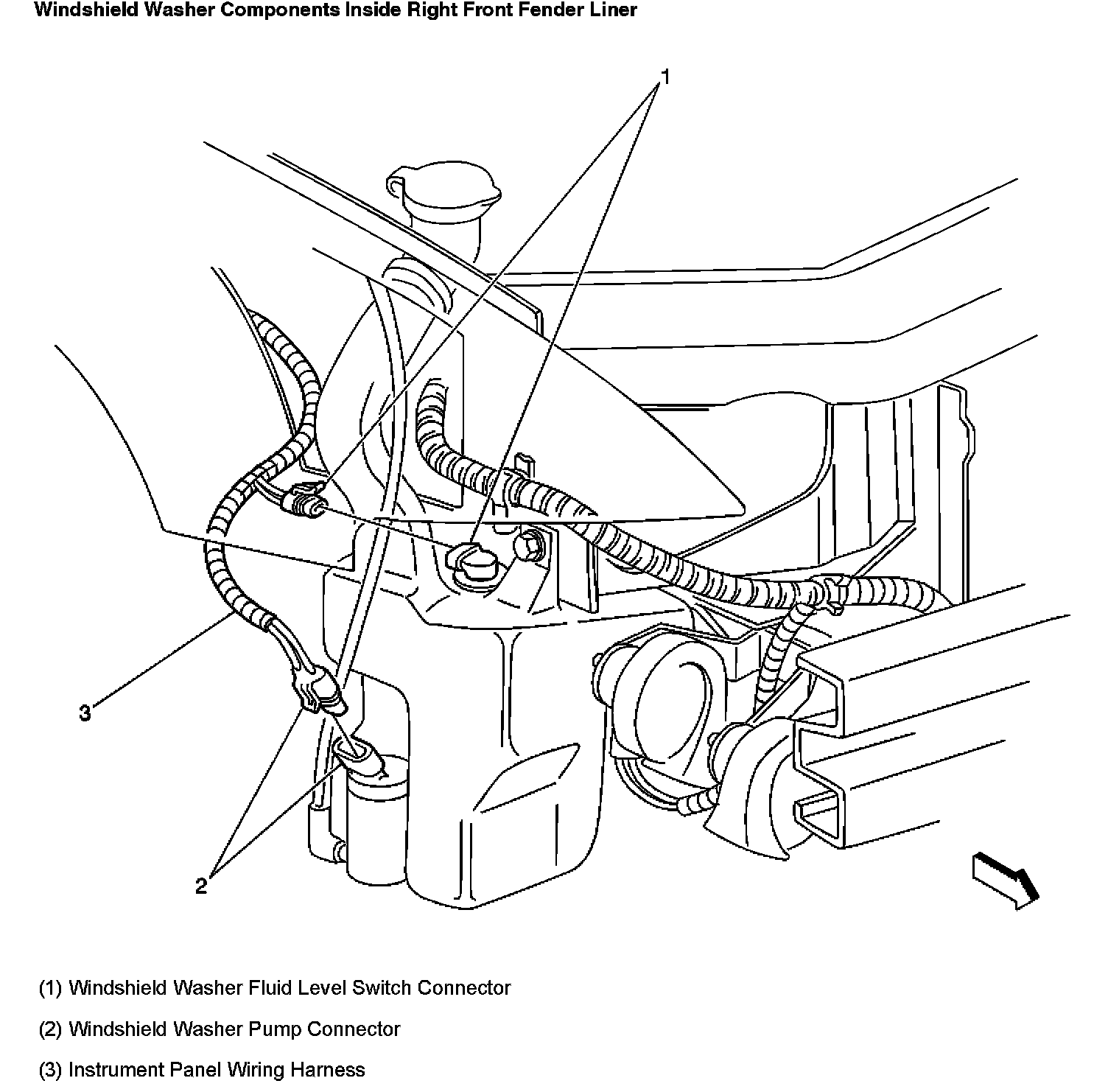 Windshield Washer Components Inside Right Front Fender Liner

1

3

2

(1) Windshield Washer Fluid Level Switch Connector

(2) Windshield Washer Pump Connector

(3) Instrument Panel Wiring Harness