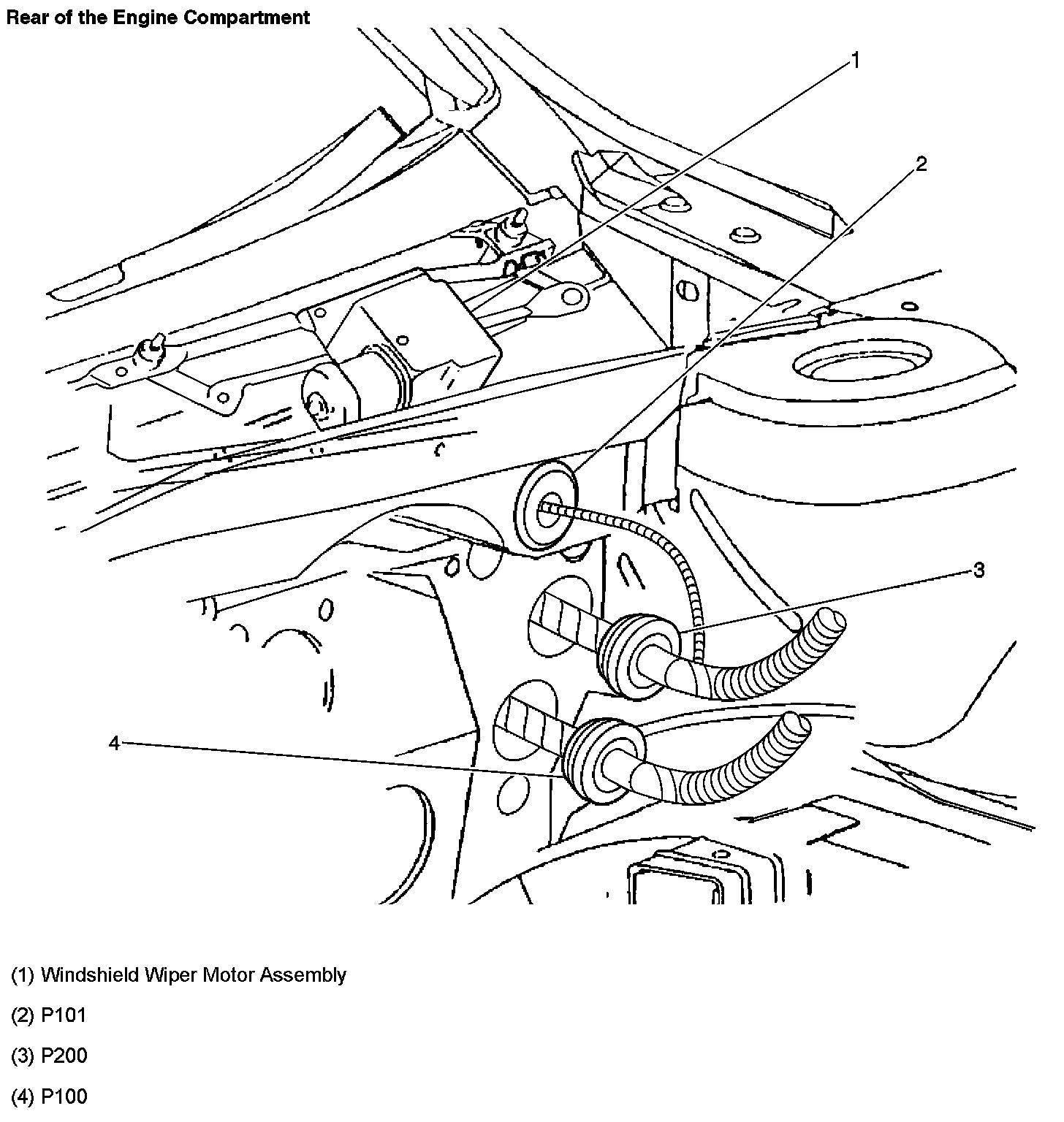 Rear of the Engine Compartment

1

2

3

4

(1) Windshield Wiper Motor Assembly

(2) P101

(3) P200

(4) P100