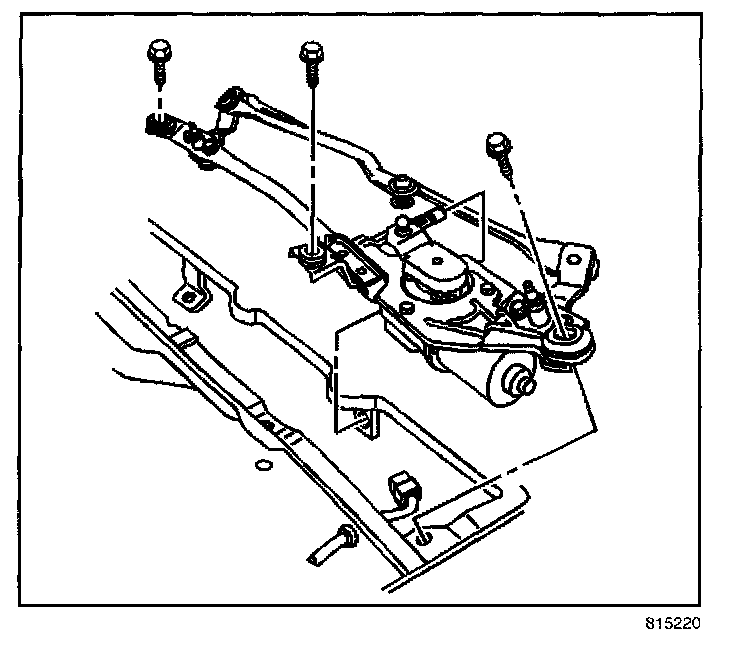 815220