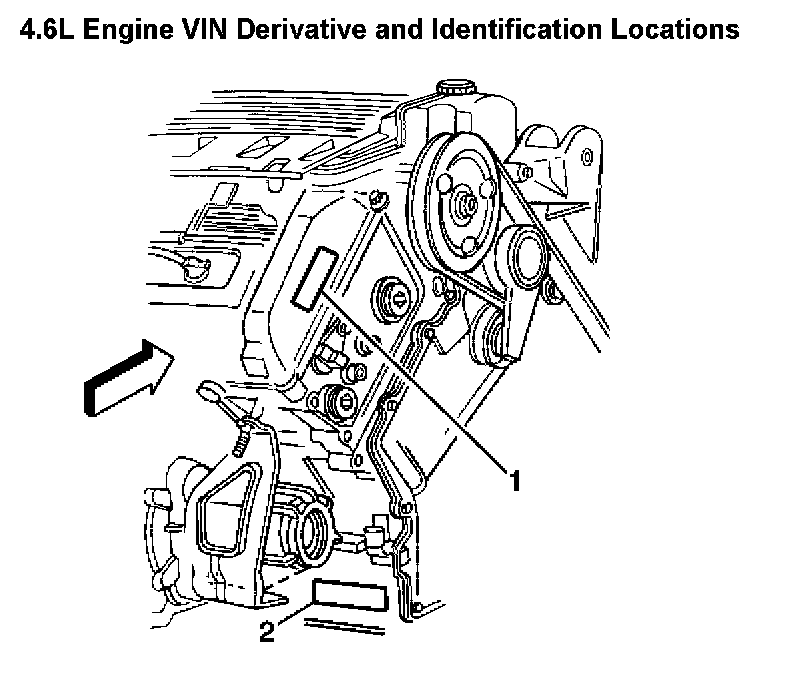 4.6L Engine VIN Derivative and Identification Locations

1

2