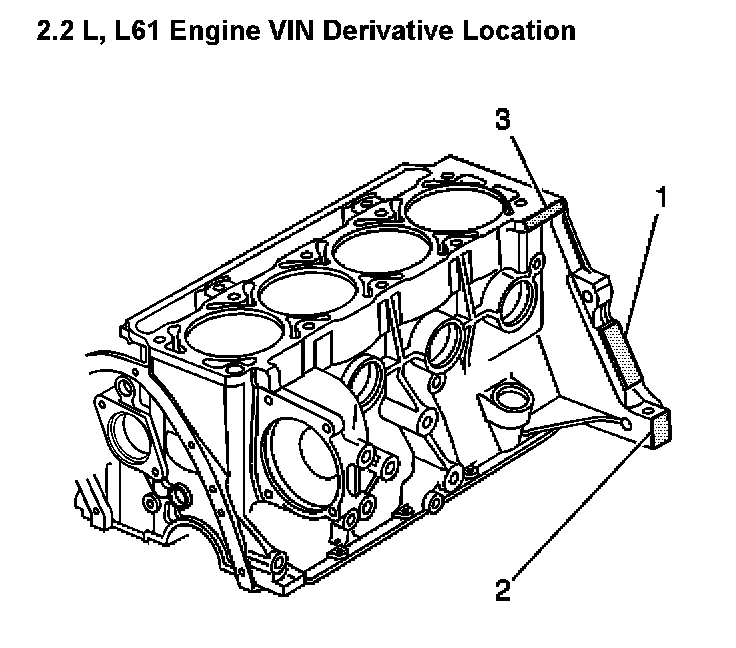 2.2 L, L61 Engine VIN Derivative Location

3

1

2