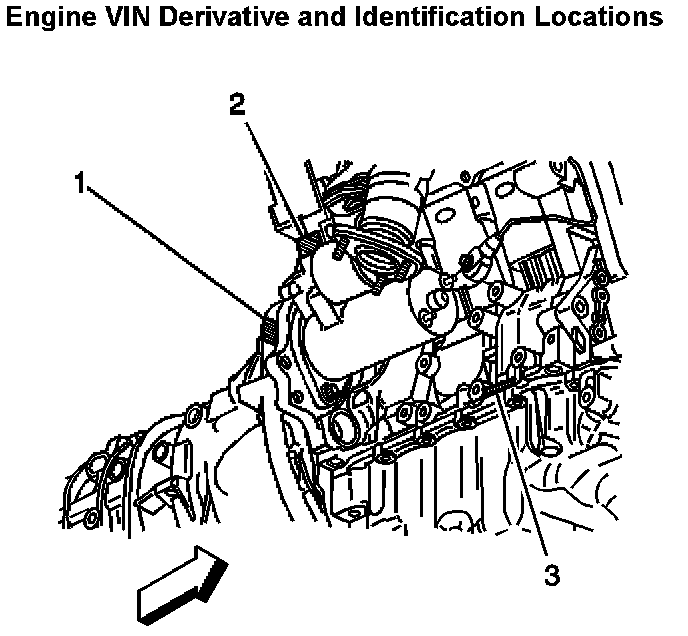 Engine VIN Derivative and Identification Locations

2

1

3