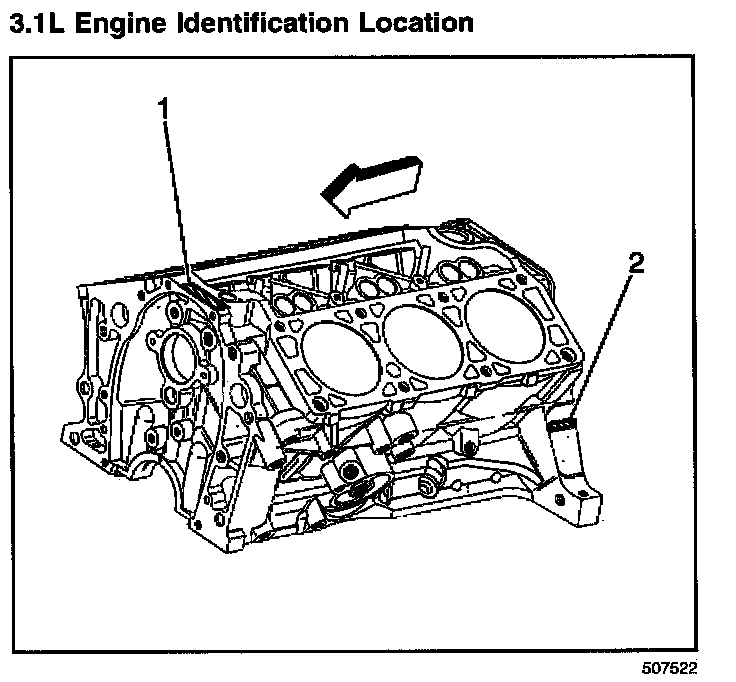 3.1L Engine Identification Location

1

2

507522