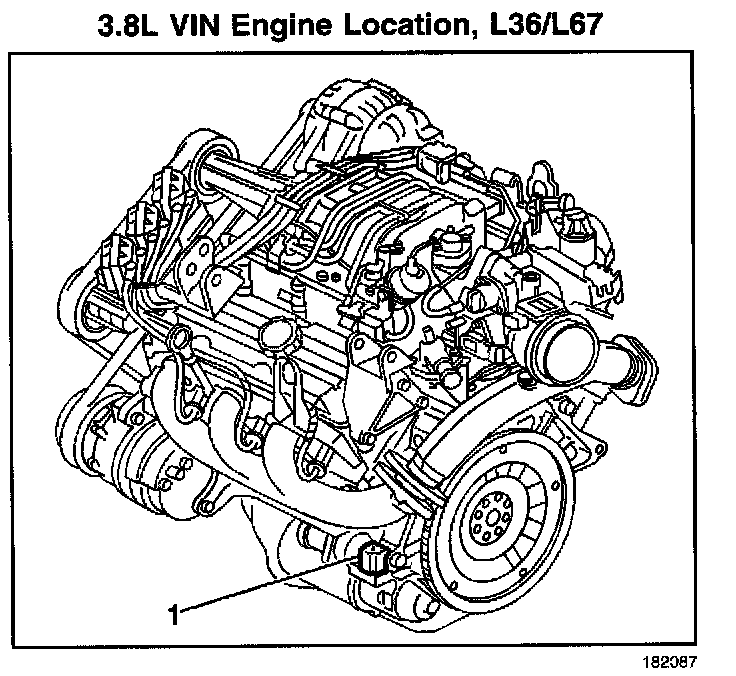 3.8L VIN Engine Location, L36/L67

1

182087