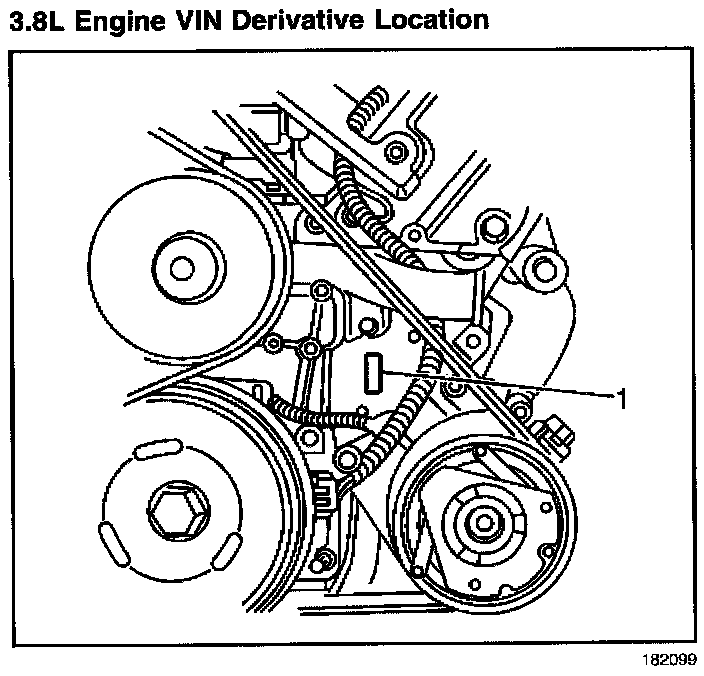 3.8L Engine VIN Derivative Location

1

182099