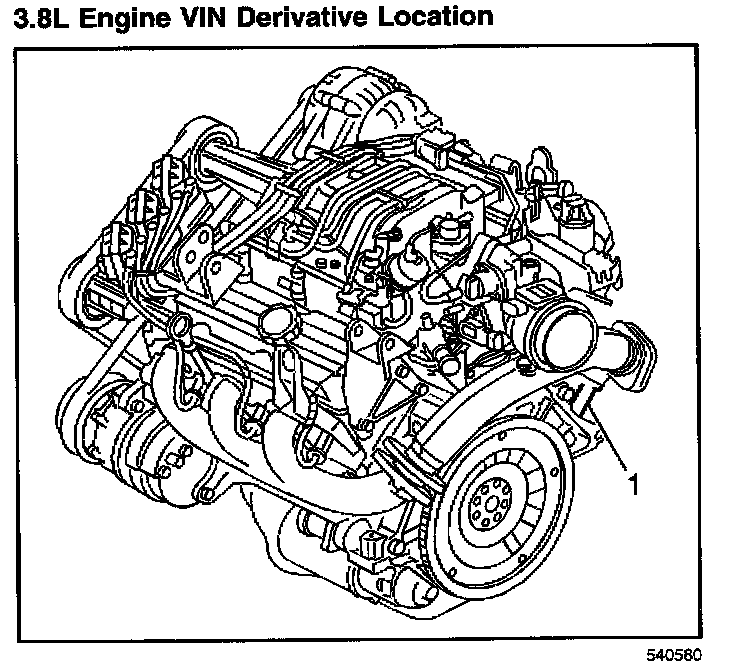 3.8L Engine VIN Derivative Location

1

540580