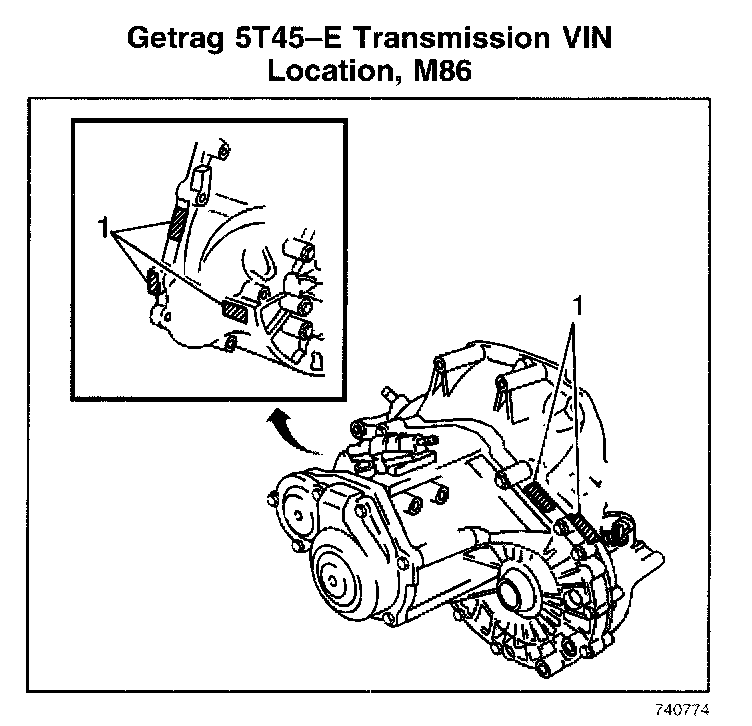 Getrag 5T45–E Transmission VIN Location, M86

1

1

740774