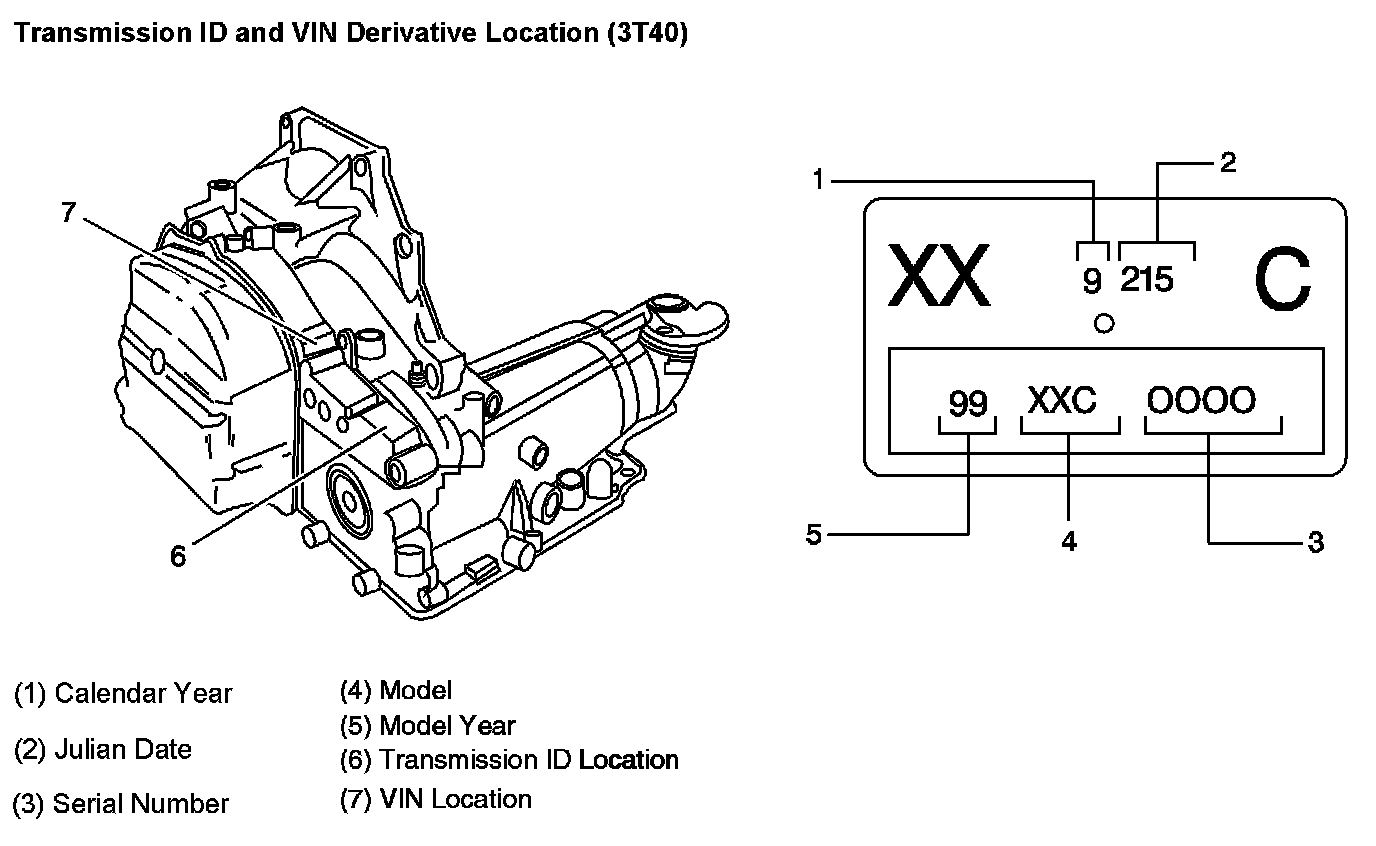 Transmission ID and VIN Derivative Location (3T40)

7

6

1

2

XX

9 215

C

99 XXC OOOO

5

4

3

(1) Calendar Year

(2) Julian Date

(3) Serial Number

(4) Model

(5) Model Year

(6) Transmission ID Location

(7) VIN Location