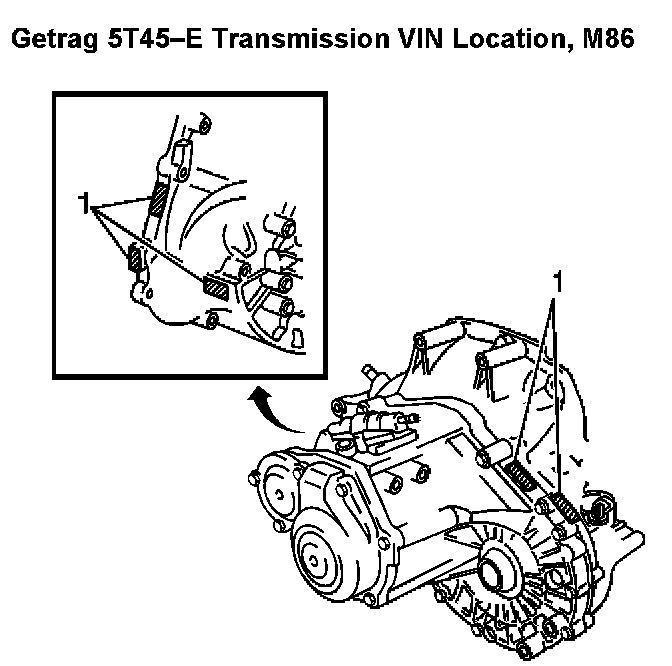 Getrag 5T45–E Transmission VIN Location, M86

1

1