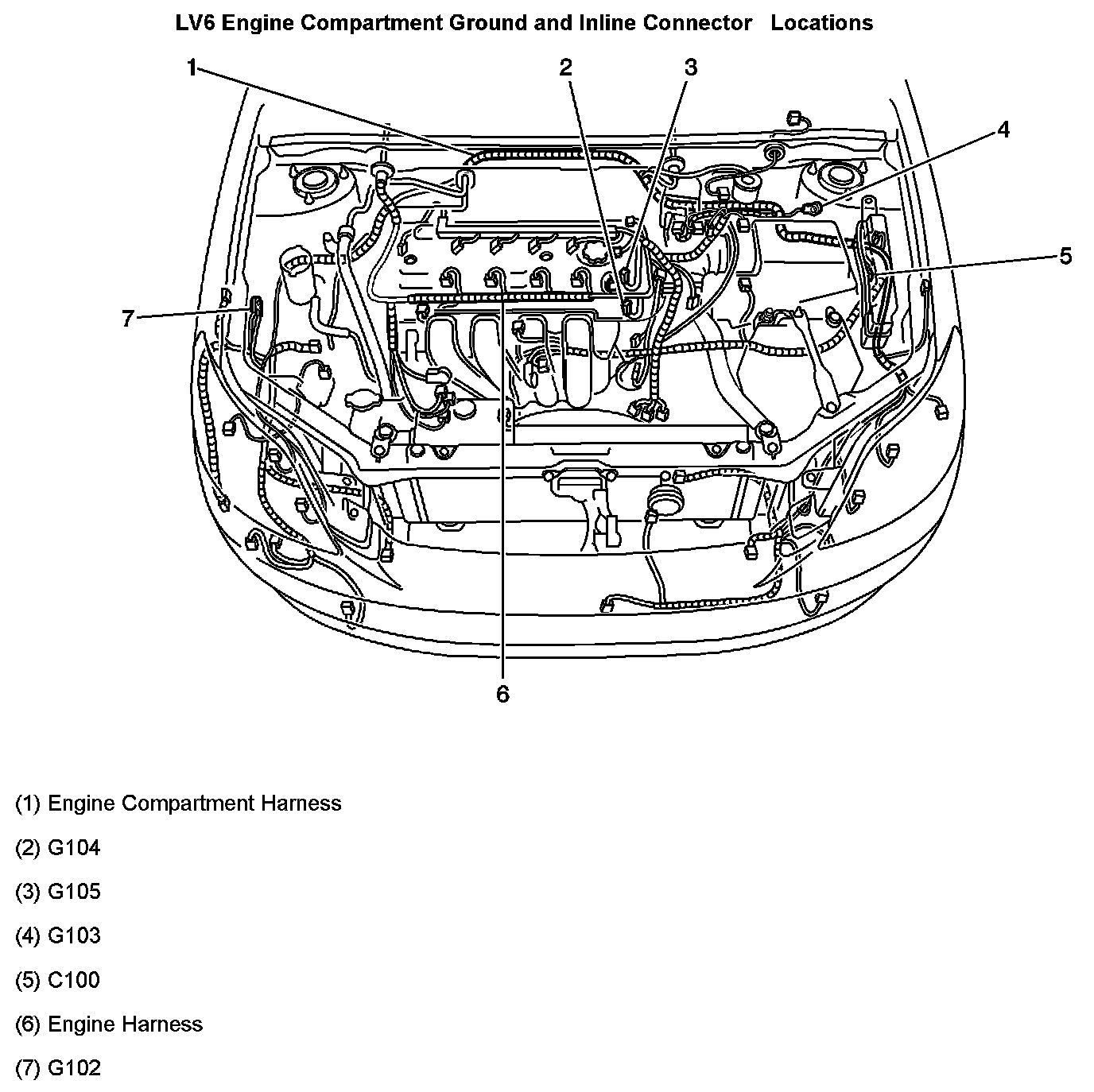 LV6 Engine Compartment Ground and Inline Connector Locations

1
2
3
4
5
7
6

(1) Engine Compartment Harness

(2) G104

(3) G105

(4) G103

(5) C100

(6) Engine Harness

(7) G102