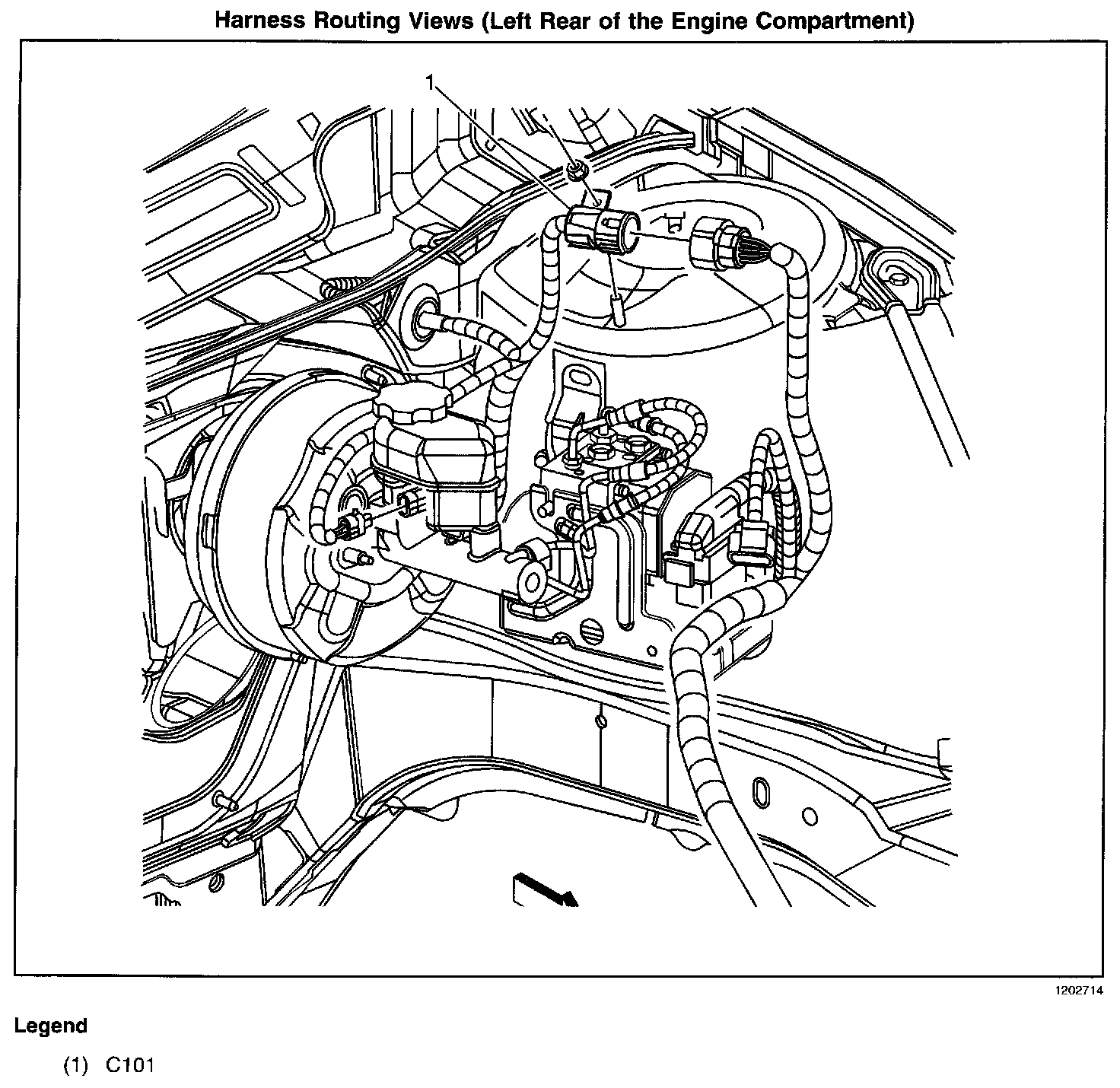 Harness Routing Views (Left Rear of the Engine Compartment)

1

1202714

Legend

(1) C101