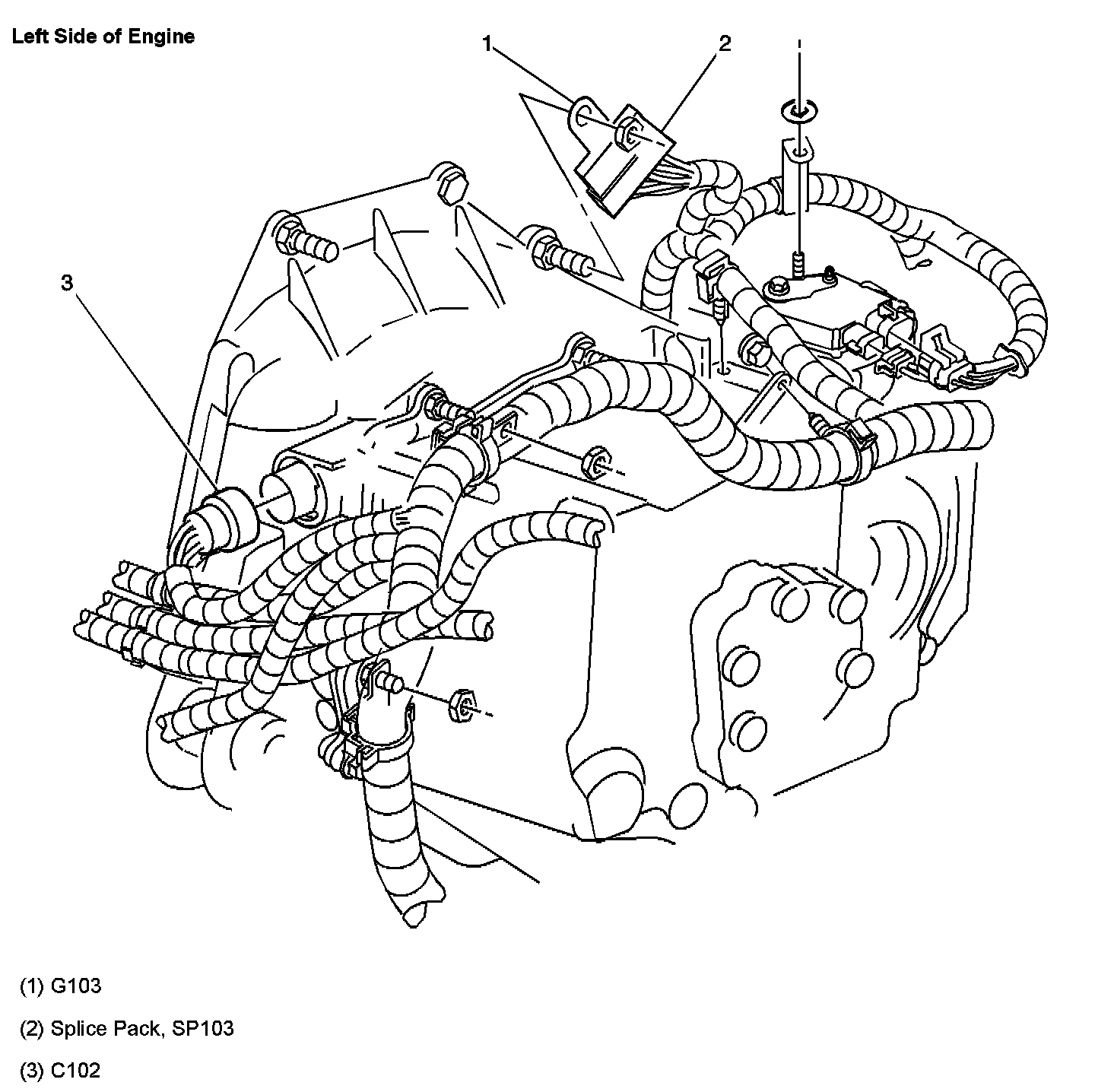 Left Side of Engine

1

2

3

(1) G103

(2) Splice Pack, SP103

(3) C102