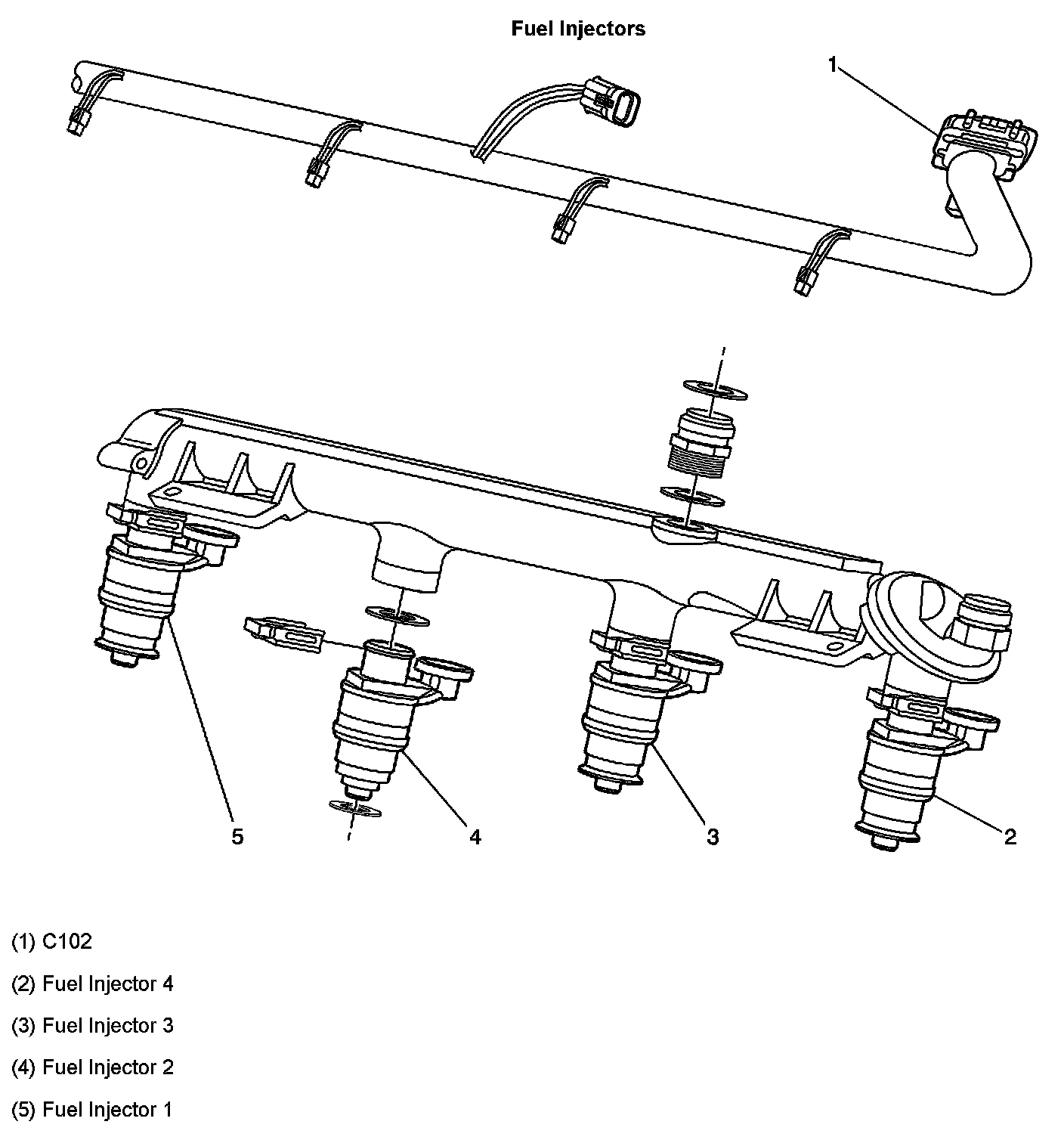 Fuel Injectors

1

5

4

3

2

(1) C102

(2) Fuel Injector 4

(3) Fuel Injector 3

(4) Fuel Injector 2

(5) Fuel Injector 1