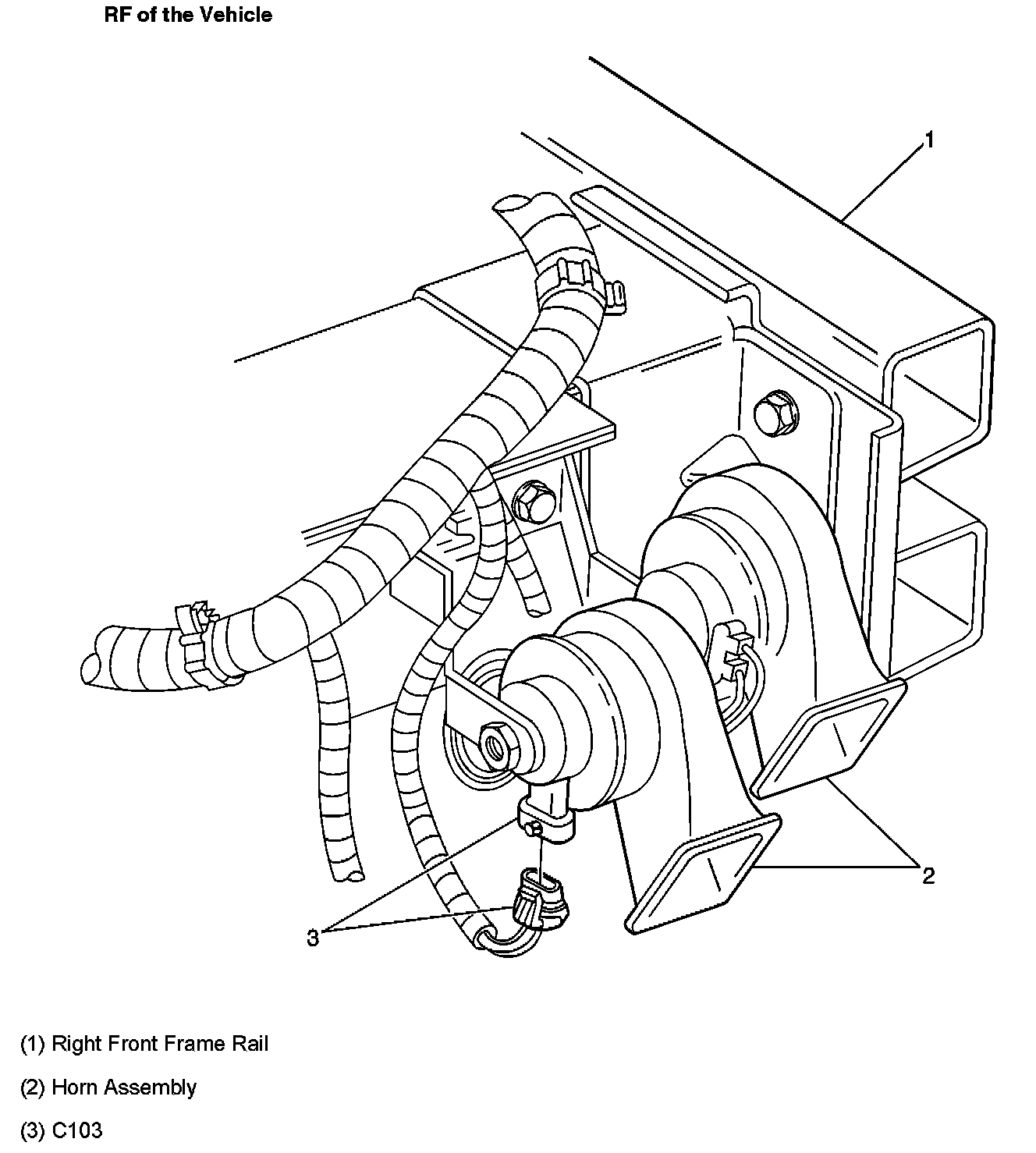 RF of the Vehicle

1

2

3

(1) Right Front Frame Rail

(2) Horn Assembly

(3) C103